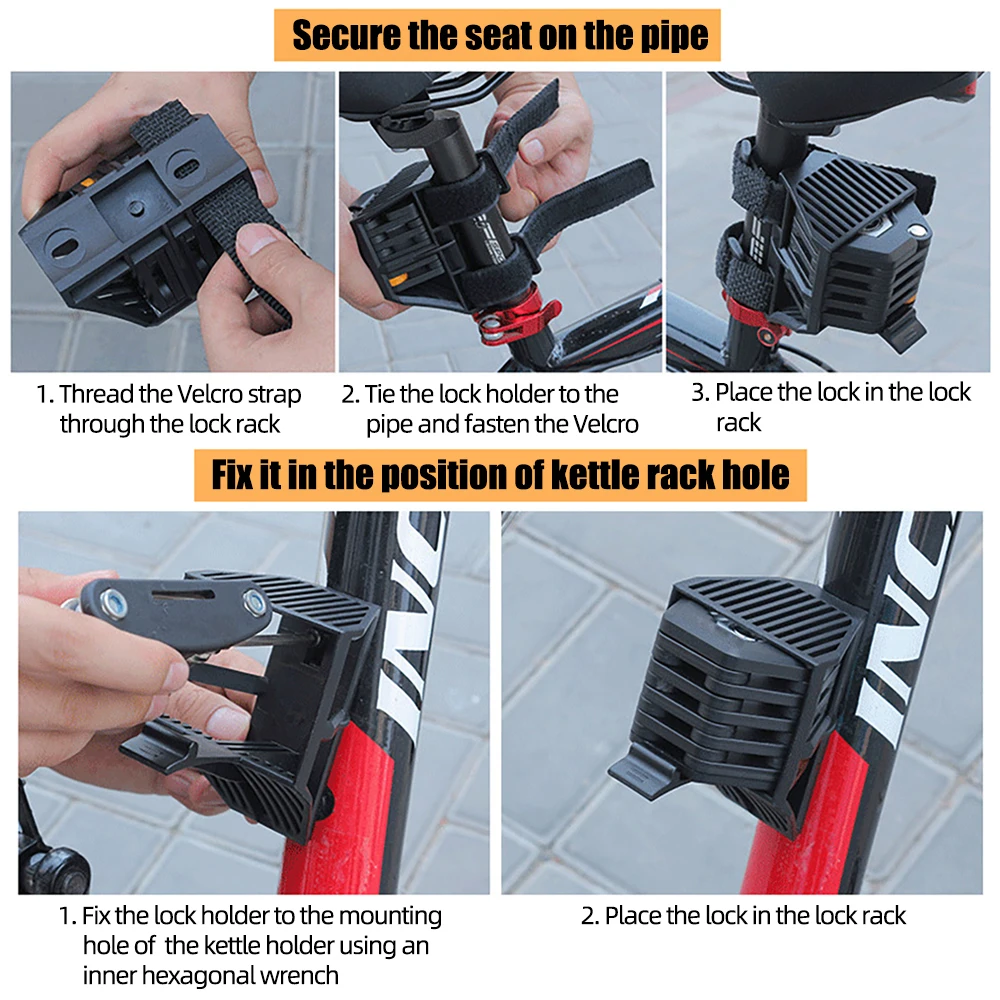 Secure the seat on the pipe

1. Thread the Velcro strap through the lock rack

2. Tie the lock holder to the pipe and fasten the Velcro

3. Place the lock in the lock rack

Fix it in the position of kettle rack hole

1. Fix the lock holder to the mounting hole of the kettle holder using an inner hexagonal wrench

2. Place the lock in the lock rack