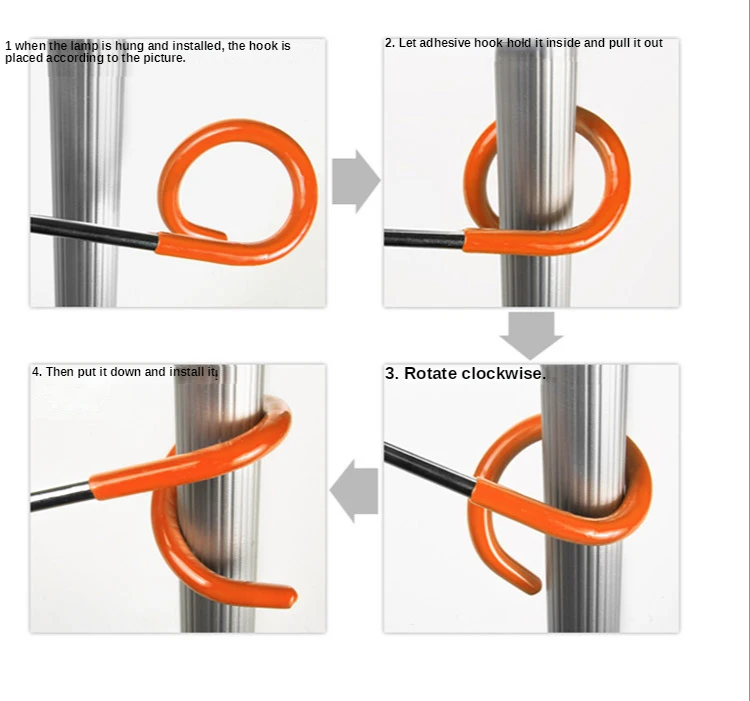 1 when the lamp is hung and installed, the hook is placed according to the picture.

2. Let adhesive hook hold it inside and pull it out

3. Rotate clockwise.

4. Then put it down and install it