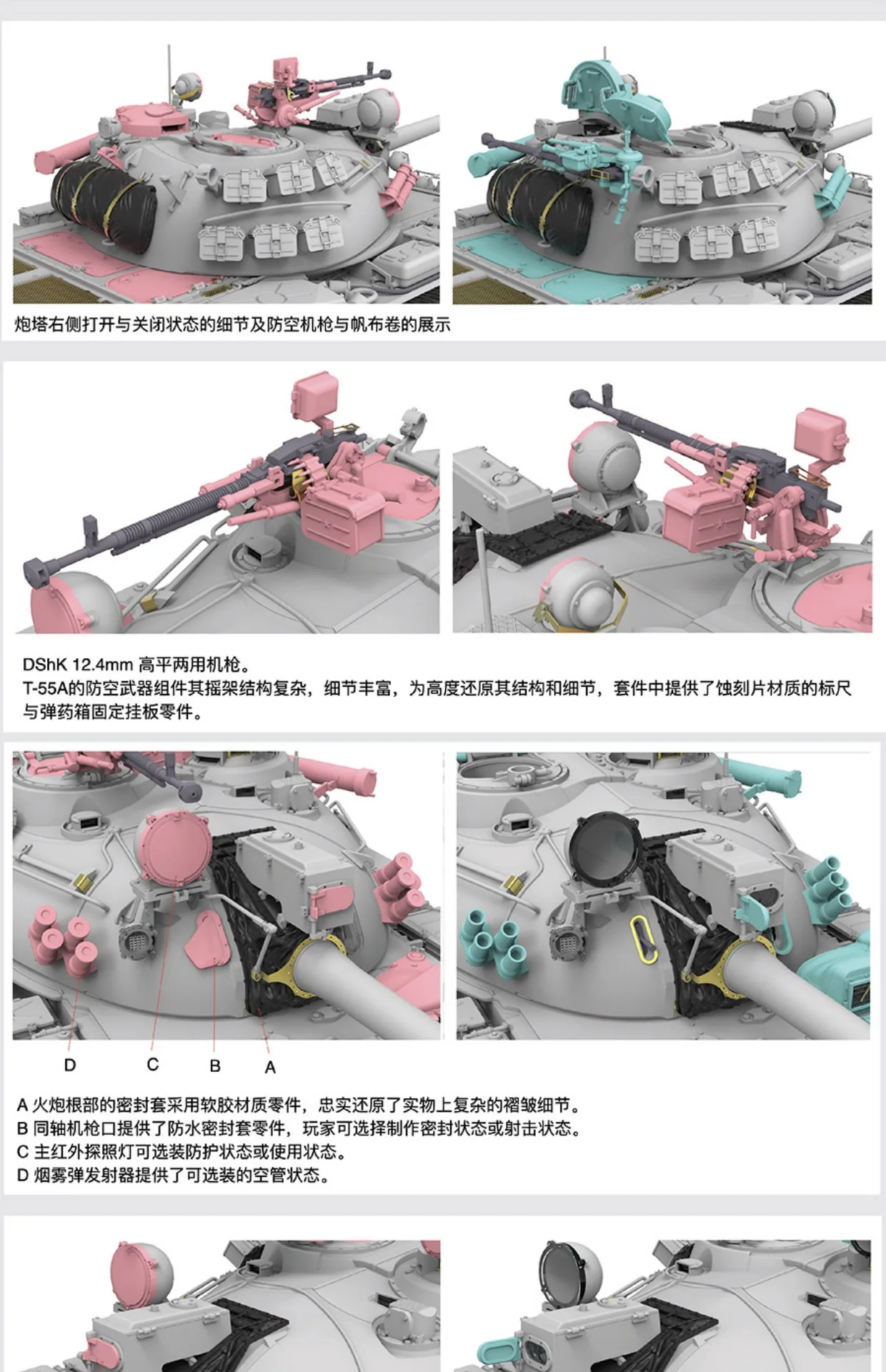 炮塔右侧打开与关闭状态的细节及防空机枪与帆布卷的展示

DShK 12.4mm 高平两用机枪。
T-55A的防空武器组件其摇架结构复杂，细节丰富，为高度还原其结构和细节，套件中提供了蚀刻片材质的标尺与弹药箱固定挂板零件。

D C B A

A 火炮根部的密封套采用软胶材质零件，忠实还原了实物上复杂的褶皱细节。
B 同轴机枪口提供了防水密封套零件，玩家可选择制作密封状态或射击状态。
C 主红外探照灯可选装防护状态或使用状态。
D 烟雾弹发射器提供了可选装的空管状态。