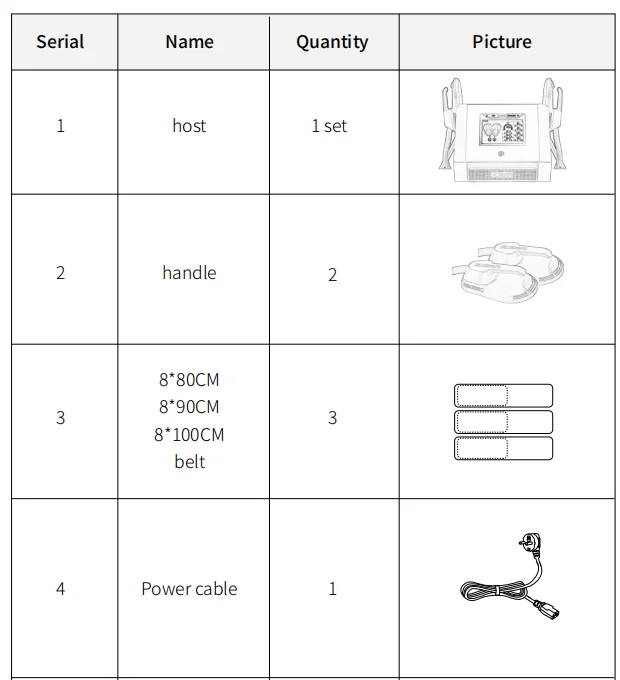 | Serial | Name | Quantity | Picture |
|---|---|---|---|
| 1 | host | 1 set | |
| 2 | handle | 2 | |
| 3 | 8*80CM 8*90CM 8*100CM belt | 3 | |
| 4 | Power cable | 1 | |