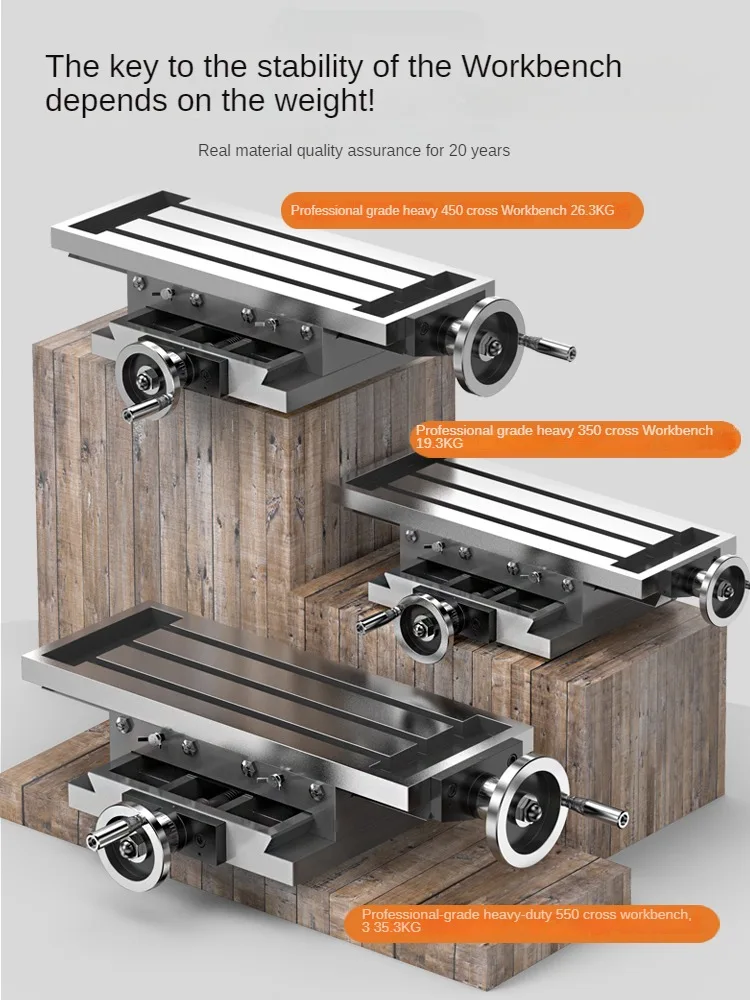 The key to the stability of the Workbench depends on the weight!

Real material quality assurance for 20 years

Professional grade heavy 450 cross Workbench 26.3KG

Professional grade heavy 350 cross Workbench 19.3KG

Professional-grade heavy-duty 550 cross workbench, 3 35.3KG