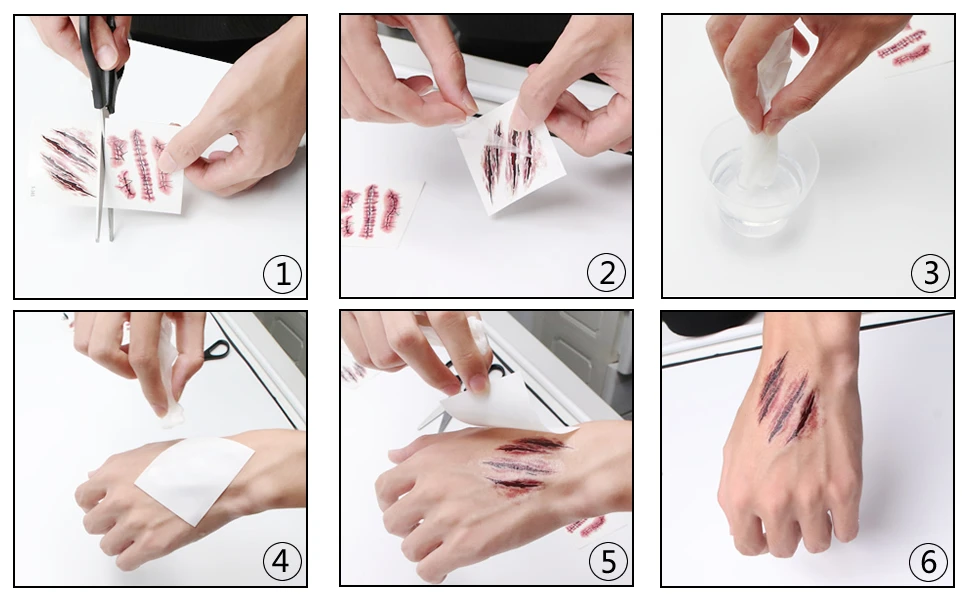 1

2

3

4

5

6