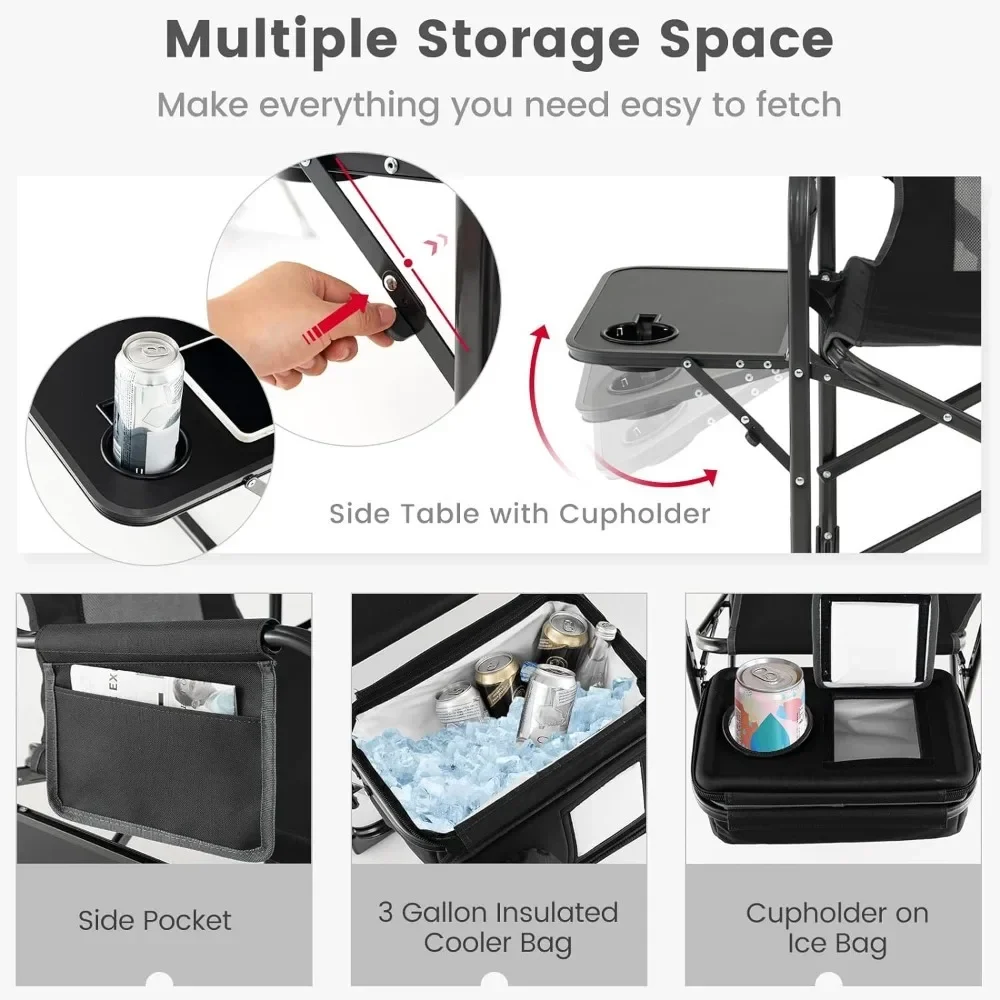 Multiple Storage Space

Make everything you need easy to fetch

Side Table with Cupholder

Side Pocket

3 Gallon Insulated Cooler Bag

Cupholder on Ice Bag