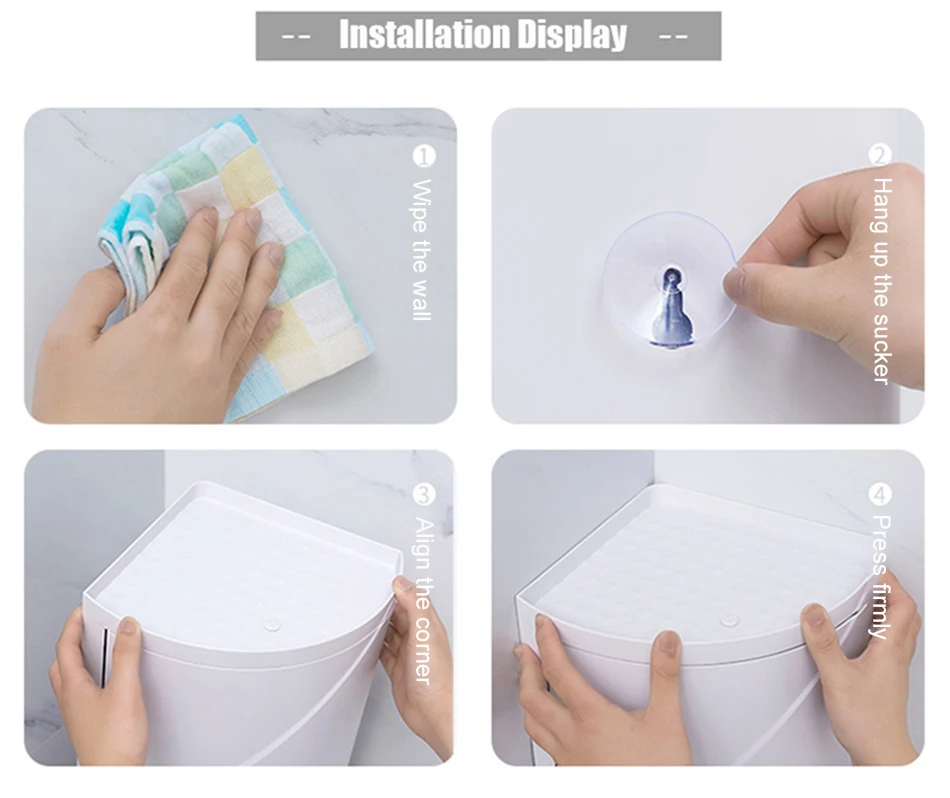 -- Installation Display --

1 Wipe the wall

2 Hang up the sucker

3 Align the corner

4 Press firmly