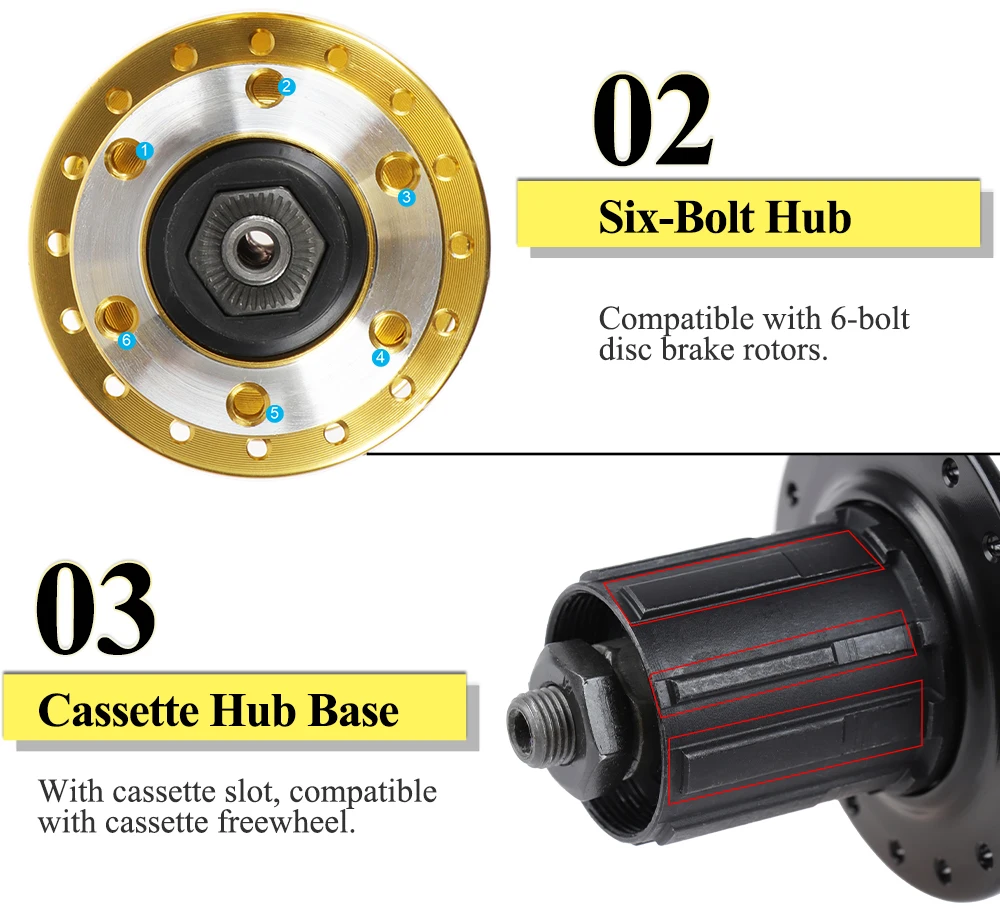 2
1
3
6
4
5

02

Six-Bolt Hub

Compatible with 6-bolt disc brake rotors.

03

Cassette Hub Base

With cassette slot, compatible with cassette freewheel.