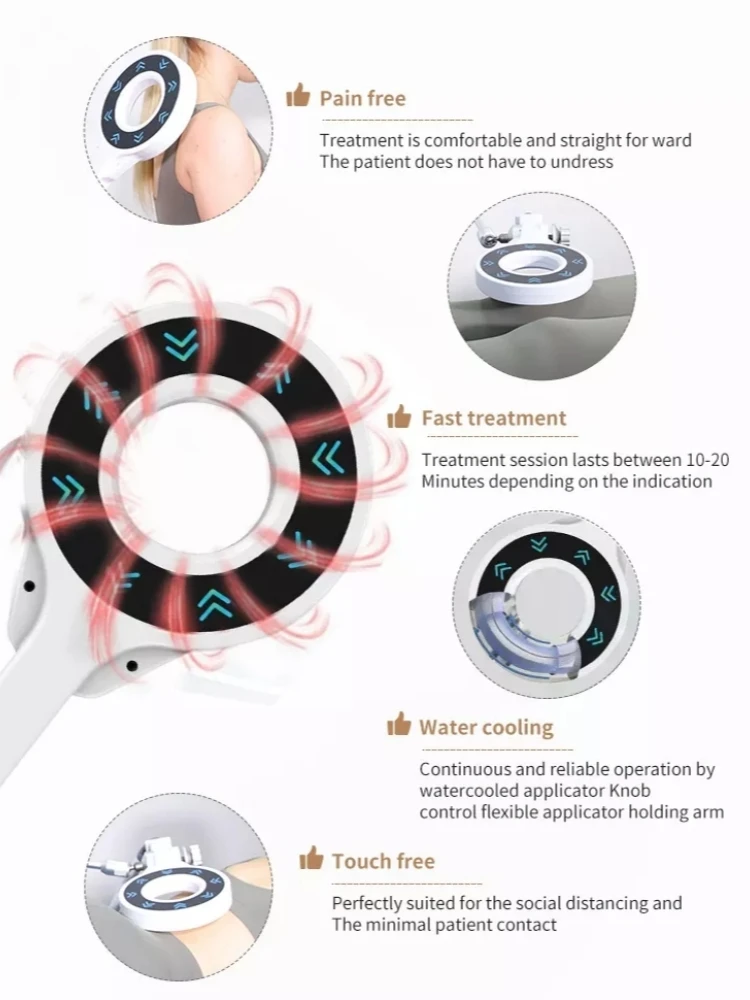 Pain free

Treatment is comfortable and straight for ward
The patient does not have to undress

Fast treatment

Treatment session lasts between 10-20
Minutes depending on the indication

Water cooling

Continuous and reliable operation by
watercooled applicator Knob
control flexible applicator holding arm

Touch free

Perfectly suited for the social distancing and
The minimal patient contact