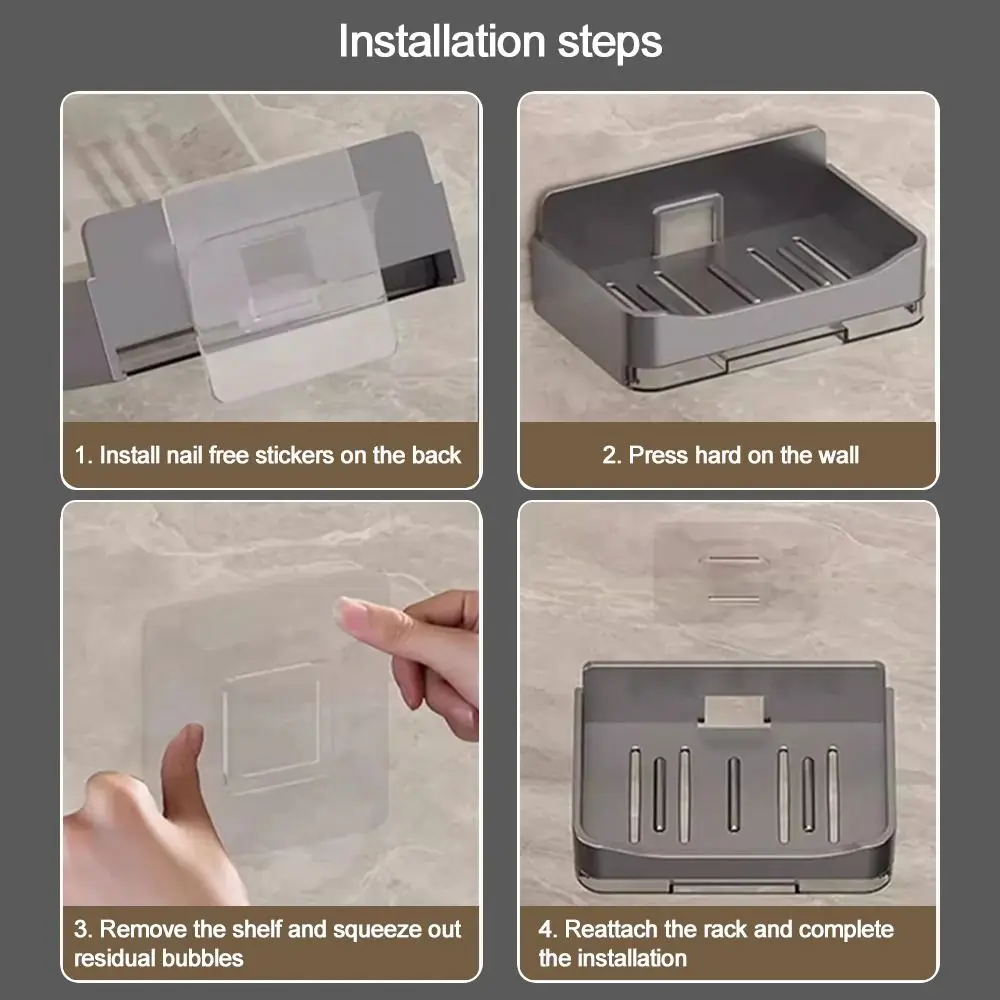 Installation steps

1. Install nail free stickers on the back

2. Press hard on the wall

3. Remove the shelf and squeeze out residual bubbles

4. Reattach the rack and complete the installation