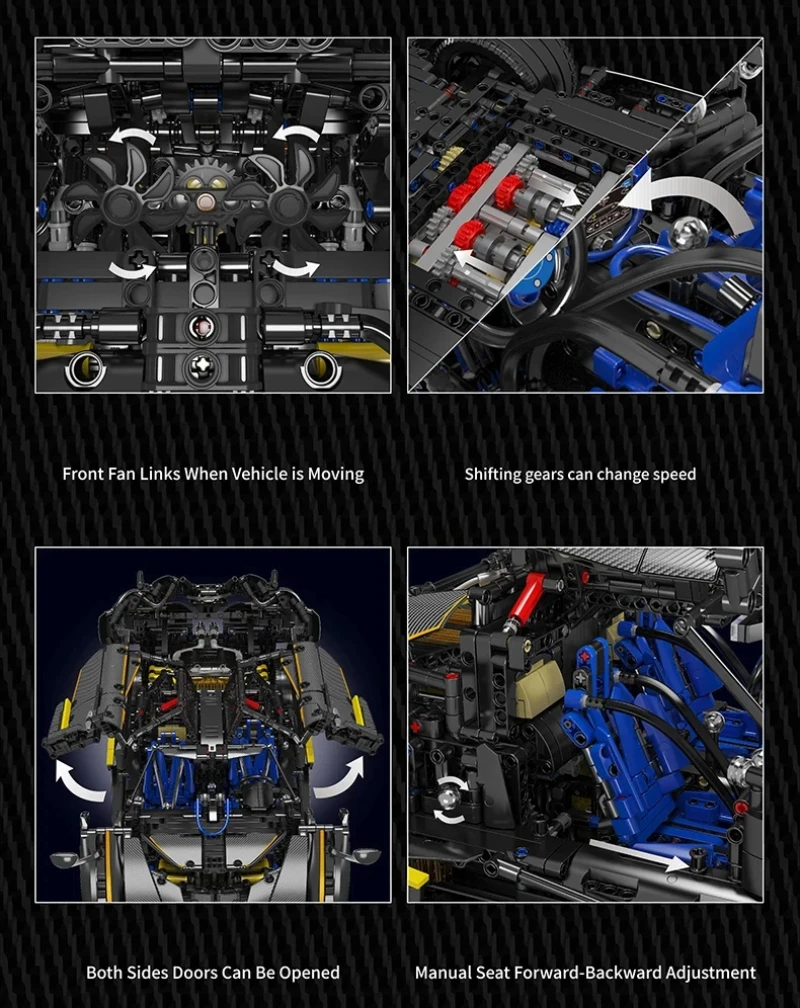 Front Fan Links When Vehicle is Moving

Shifting gears can change speed

Both Sides Doors Can Be Opened

Manual Seat Forward-Backward Adjustment