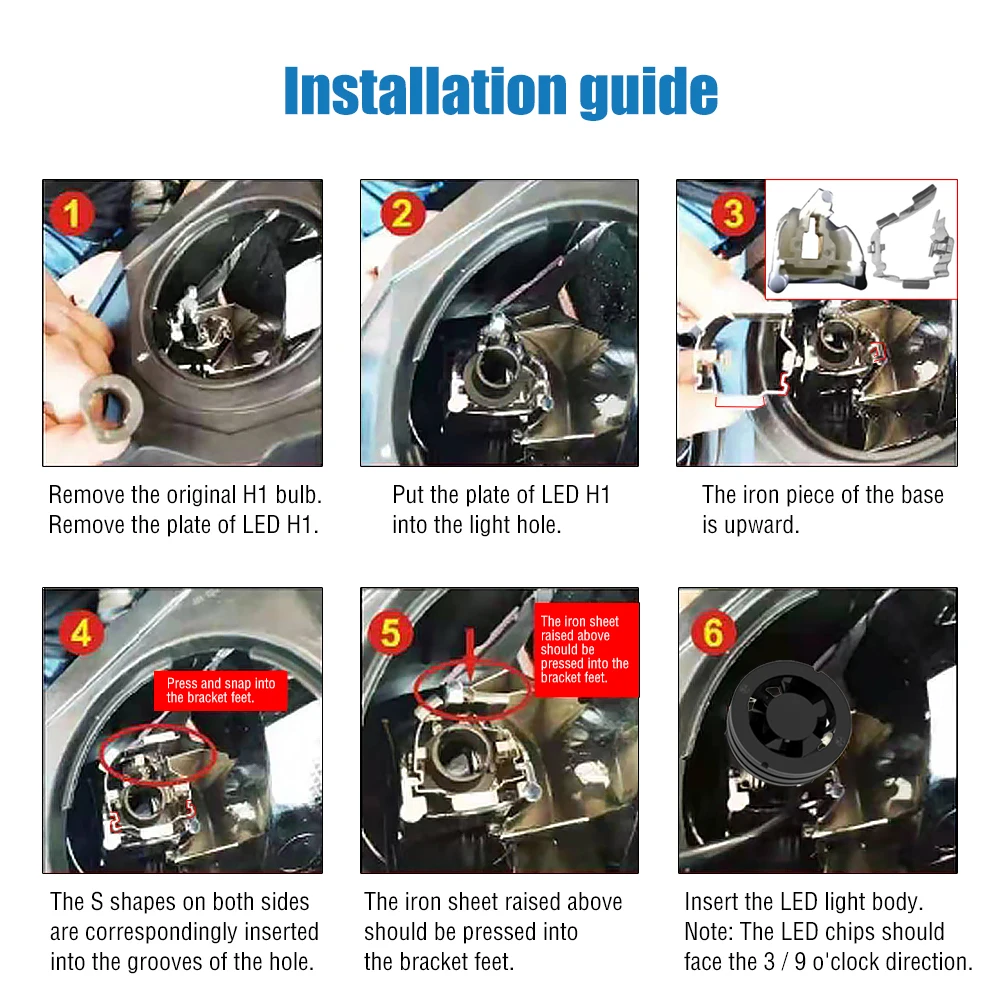 Installation guide

1

Remove the original H1 bulb. Remove the plate of LED H1.

2

Put the plate of LED H1 into the light hole.

3

The iron piece of the base is upward.

4

Press and snap into the bracket feet.

The S shapes on both sides are correspondingly inserted into the grooves of the hole.

5

The iron sheet raised above should be pressed into the bracket feet.

The iron sheet raised above should be pressed into the bracket feet.

6

Insert the LED light body. Note: The LED chips should face the 3 / 9 o'clock direction.