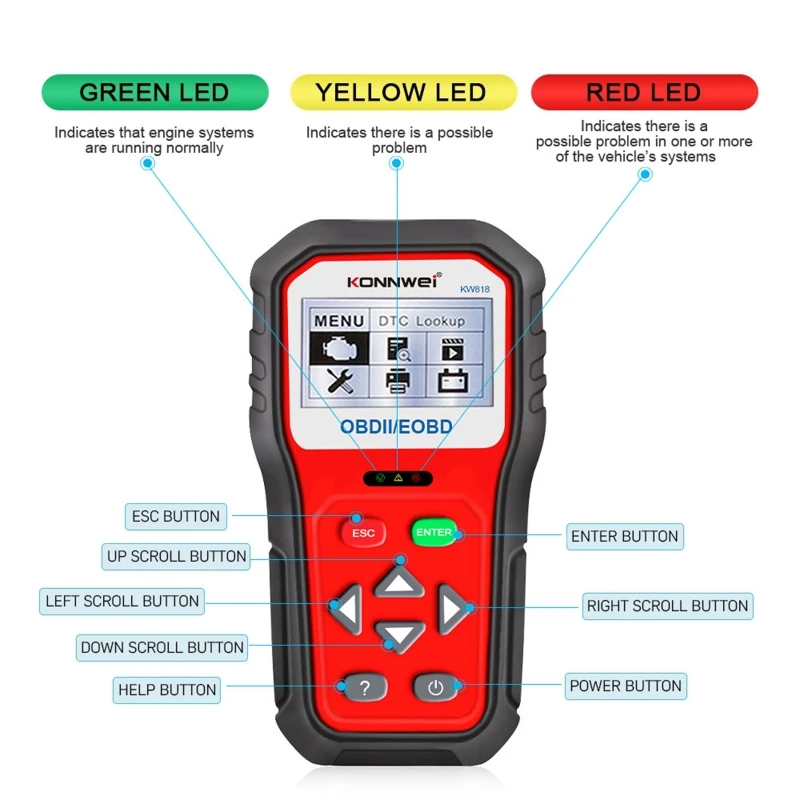 GREEN LED

Indicates that engine systems are running normally

YELLOW LED

Indicates there is a possible problem

RED LED

Indicates there is a possible problem in one or more of the vehicle's systems

KONNWEI®
KW818

MENU DTC Lookup

OBDII/EOBD

ESC BUTTON

ESC

ENTER

ENTER BUTTON

UP SCROLL BUTTON

LEFT SCROLL BUTTON

RIGHT SCROLL BUTTON

DOWN SCROLL BUTTON

HELP BUTTON

?

POWER BUTTON