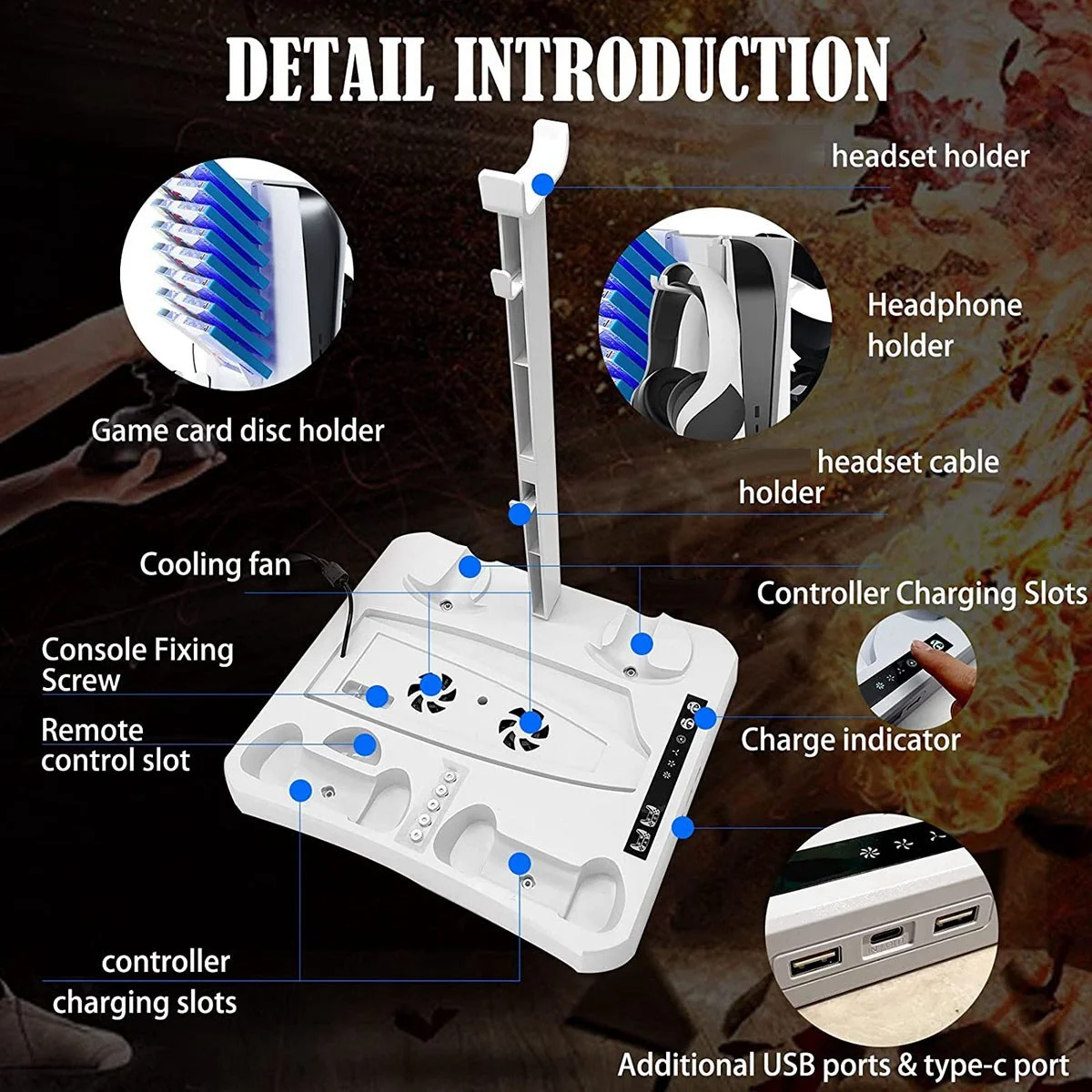 DETAIL INTRODUCTION

headset holder

Headphone holder

Game card disc holder

headset cable holder

Cooling fan

Controller Charging Slots

Console Fixing Screw

Remote control slot

Charge indicator

controller charging slots

Additional USB ports & type-c port