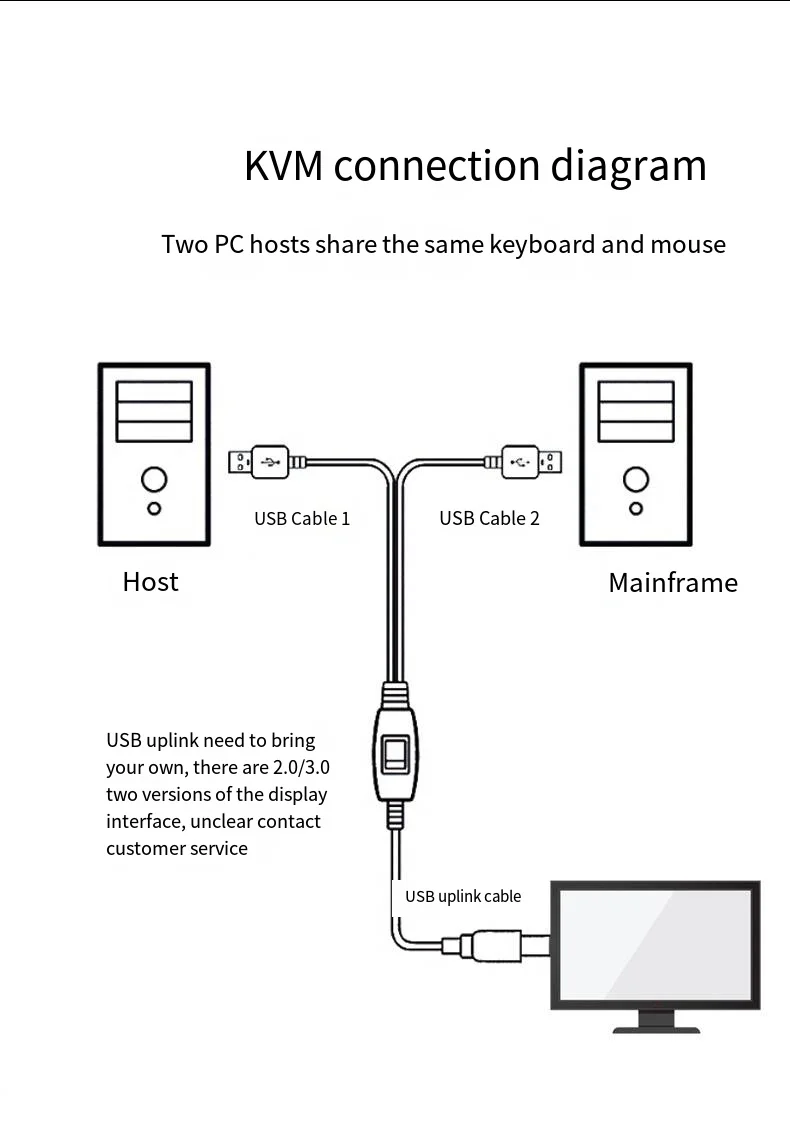 KVM connection diagram

Two PC hosts share the same keyboard and mouse

USB Cable 1

USB Cable 2

Host

Mainframe

USB uplink need to bring your own, there are 2.0/3.0 two versions of the display interface, unclear contact customer service

USB uplink cable