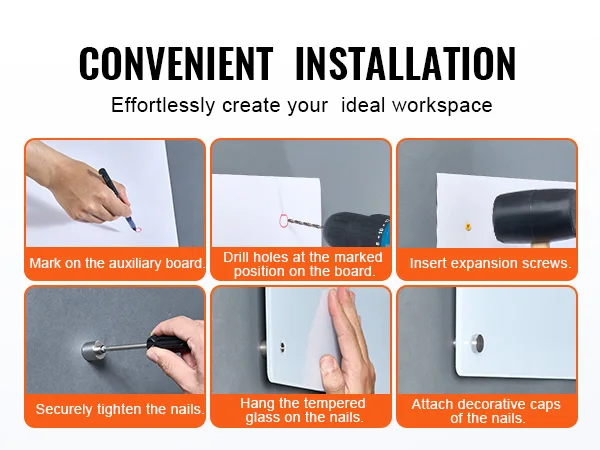 CONVENIENT INSTALLATION

Effortlessly create your ideal workspace

Mark on the auxiliary board.

Drill holes at the marked position on the board.

Insert expansion screws.

Securely tighten the nails.

Hang the tempered glass on the nails.

Attach decorative caps of the nails.