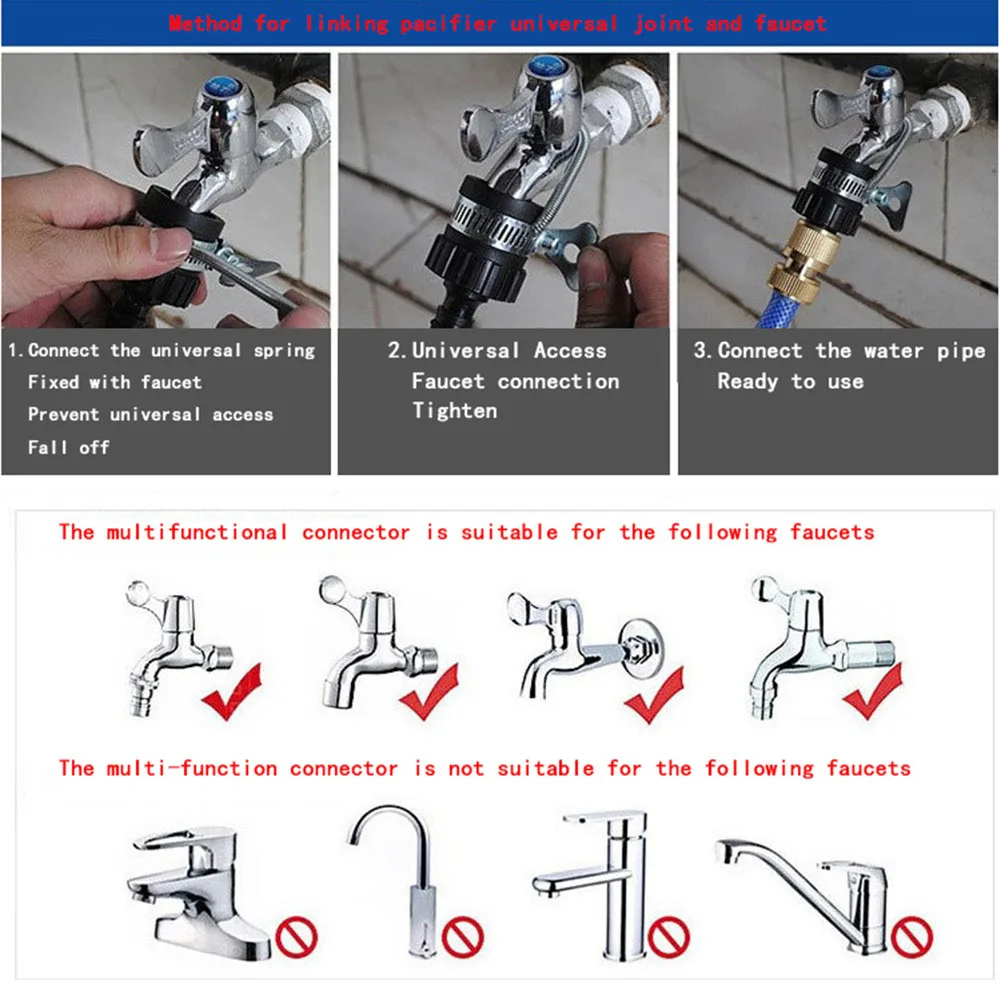 Method for linking pacifier universal joint and faucet

1. Connect the universal spring
Fixed with faucet
Prevent universal access
Fall off

2. Universal Access
Faucet connection
Tighten

3. Connect the water pipe
Ready to use

The multifunctional connector is suitable for the following faucets

The multi-function connector is not suitable for the following faucets