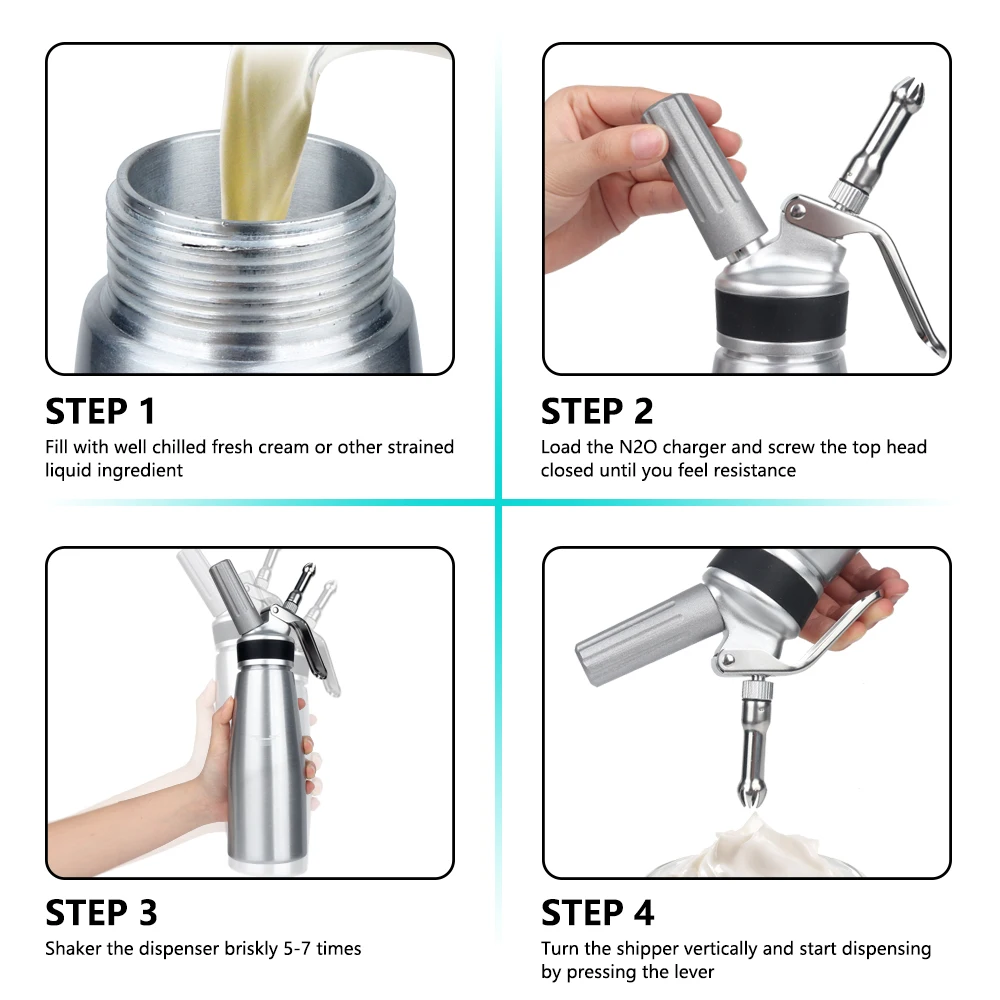 STEP 1
Fill with well chilled fresh cream or other strained liquid ingredient

STEP 2
Load the N2O charger and screw the top head closed until you feel resistance

STEP 3
Shaker the dispenser briskly 5-7 times

STEP 4
Turn the shipper vertically and start dispensing by pressing the lever