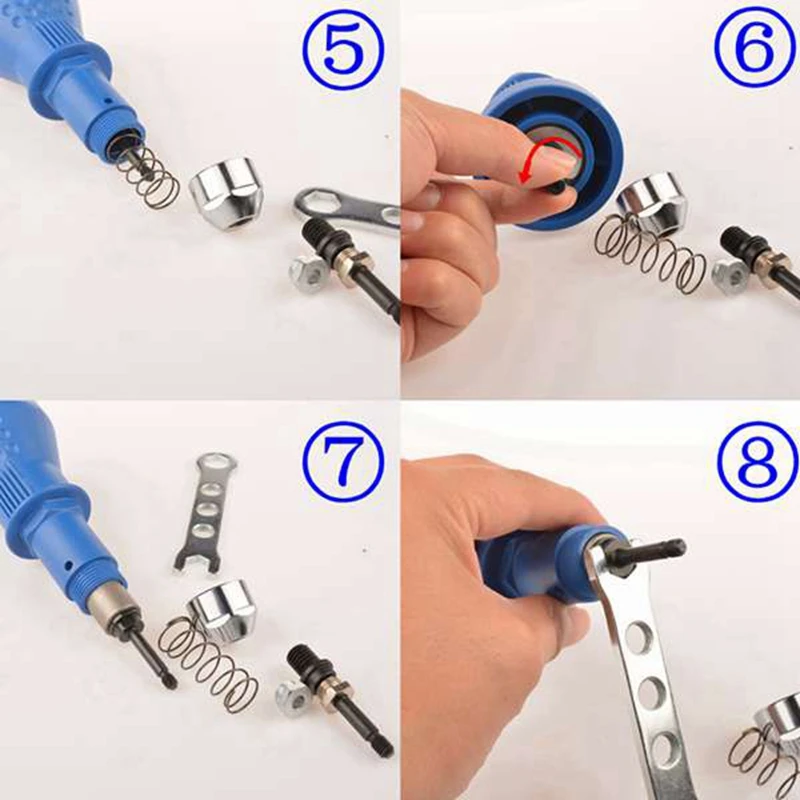 ⑤

⑥

⑦

⑧