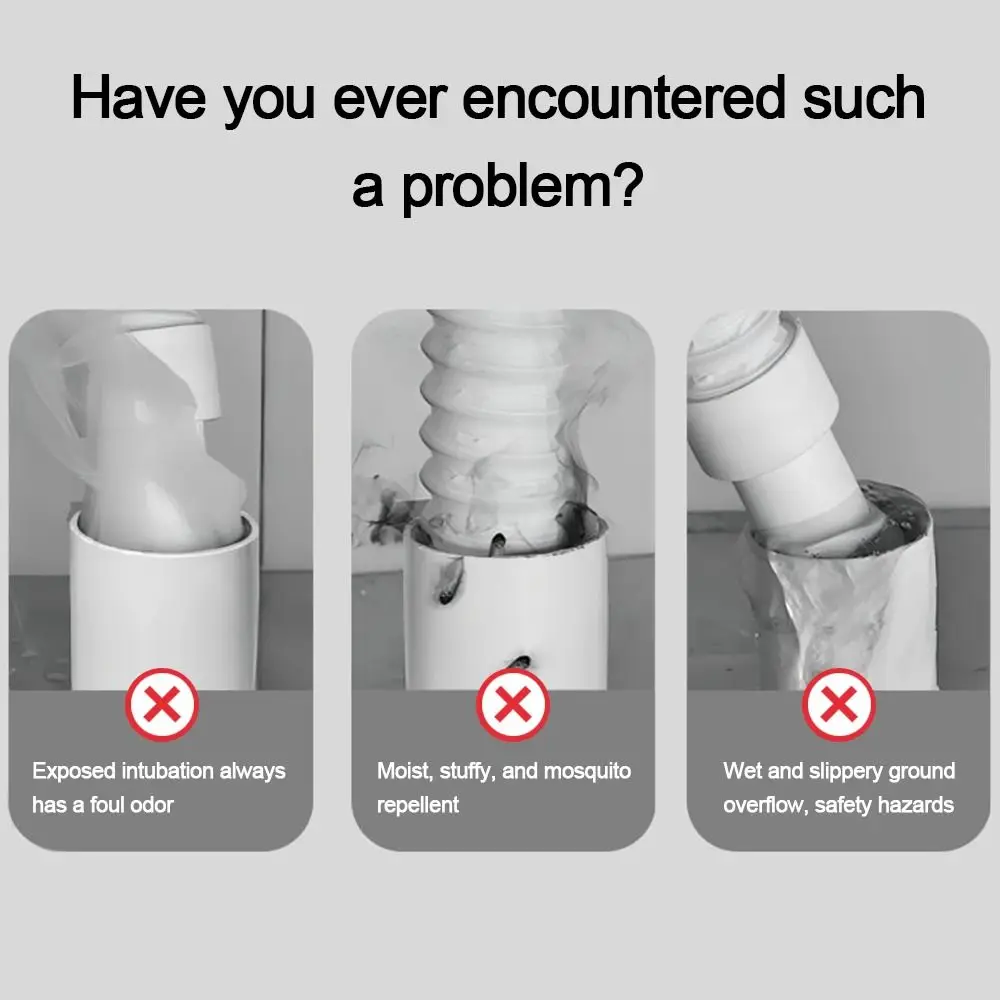 Have you ever encountered such a problem?

Exposed intubation always has a foul odor

Moist, stuffy, and mosquito repellent

Wet and slippery ground overflow, safety hazards