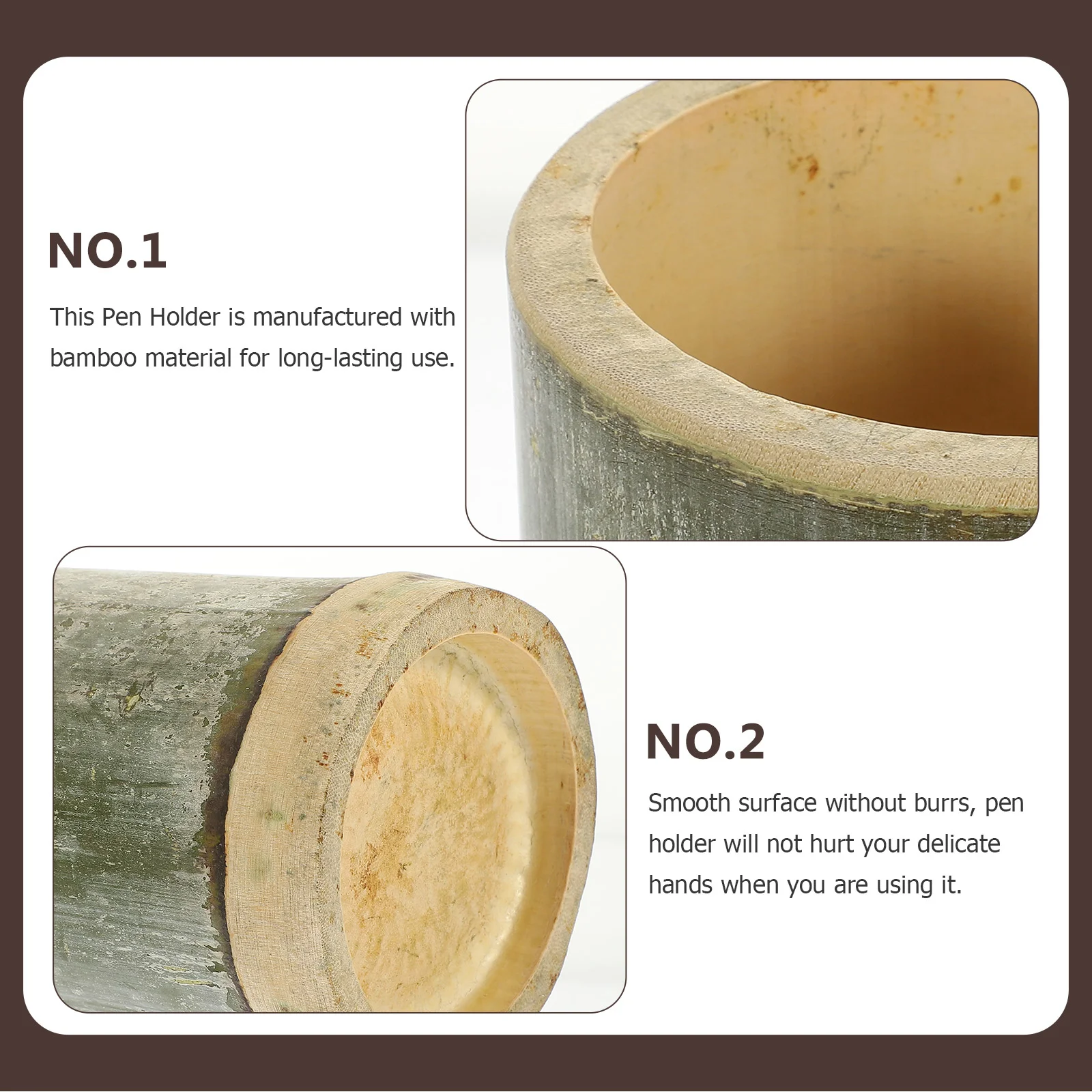 NO.1

This Pen Holder is manufactured with bamboo material for long-lasting use.

NO.2

Smooth surface without burrs, pen holder will not hurt your delicate hands when you are using it.