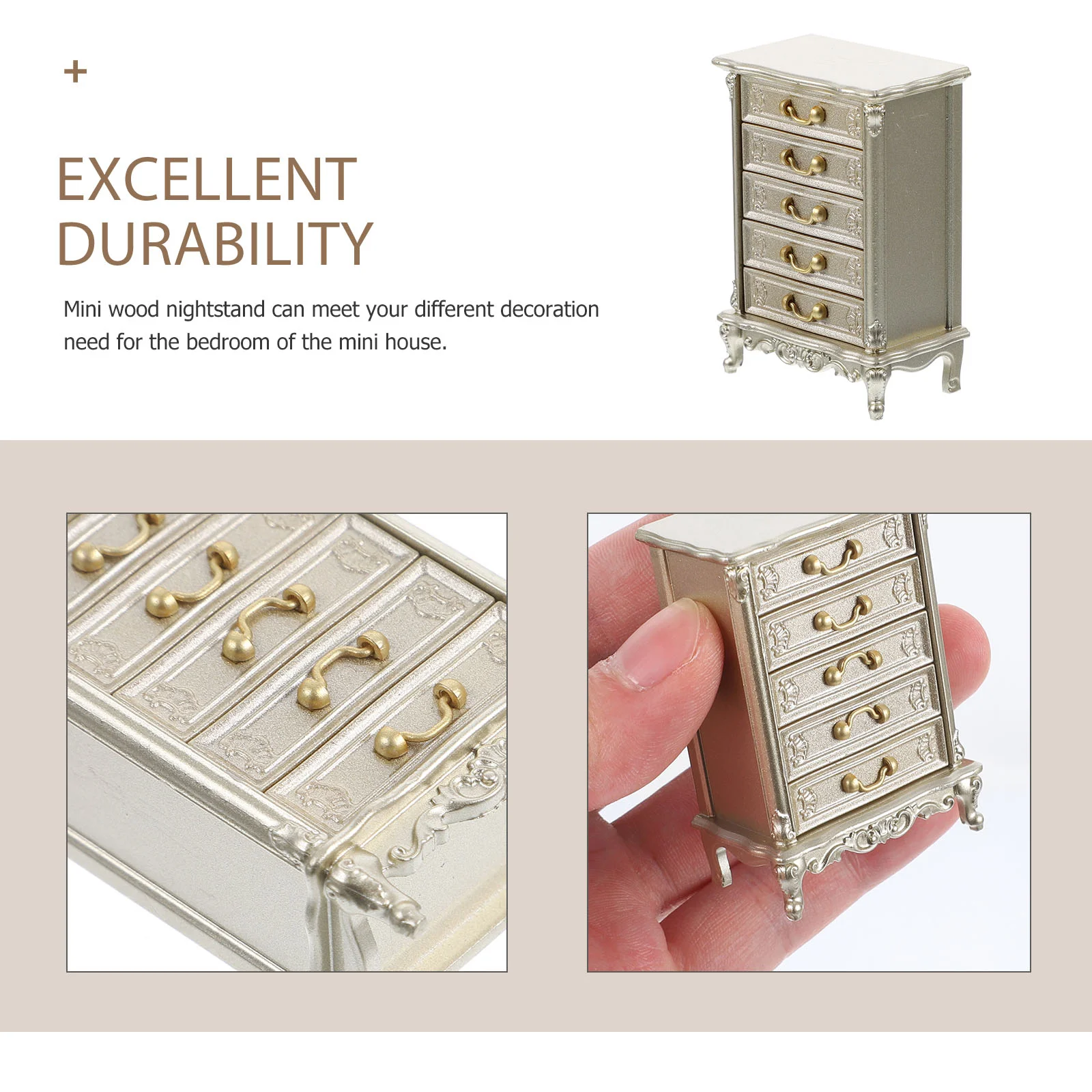 +

EXCELLENT DURABILITY

Mini wood nightstand can meet your different decoration need for the bedroom of the mini house.