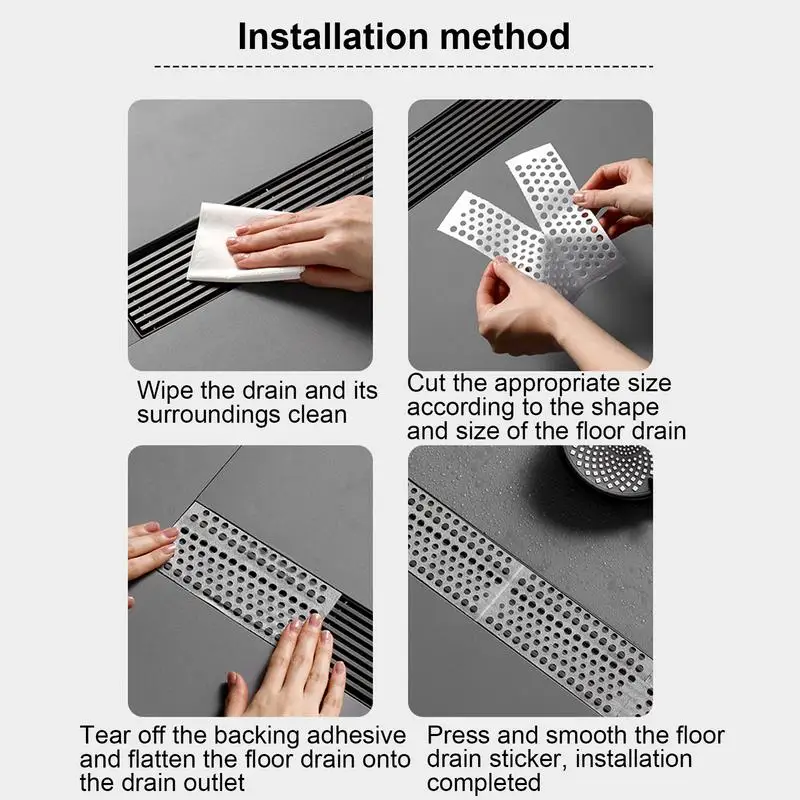 Installation method

Wipe the drain and its surroundings clean

Cut the appropriate size according to the shape and size of the floor drain

Tear off the backing adhesive and flatten the floor drain onto the drain outlet

Press and smooth the floor drain sticker, installation completed