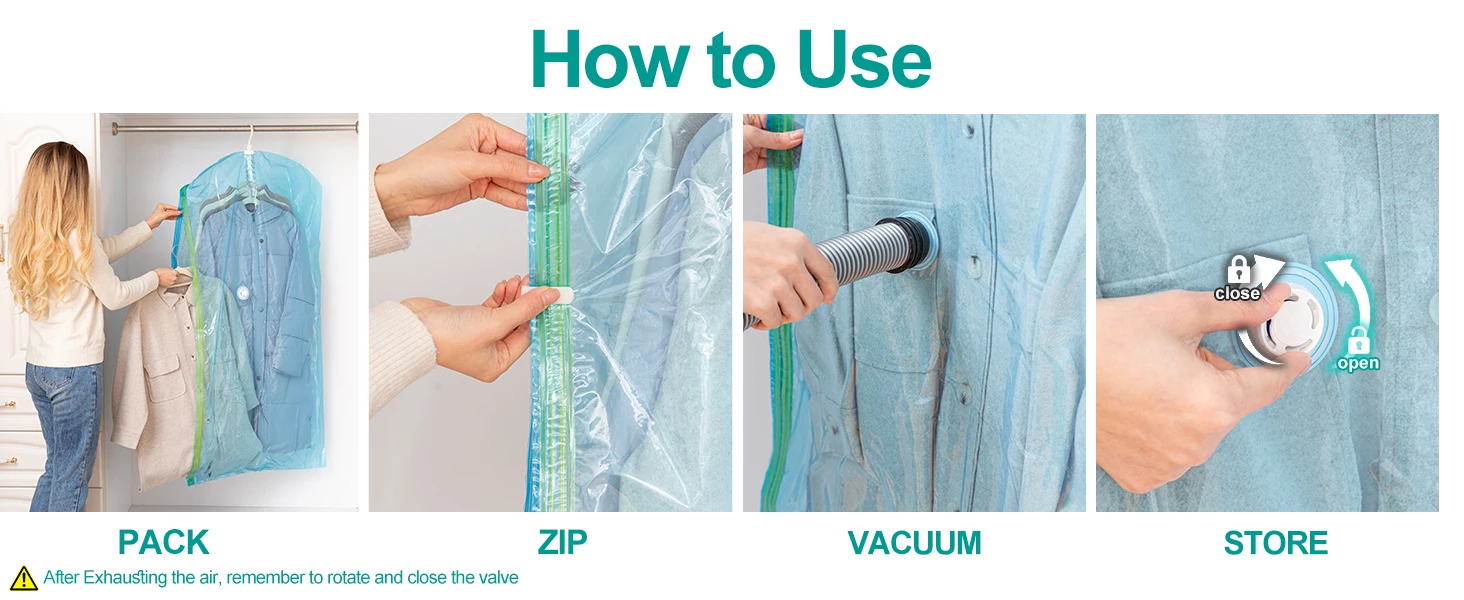 How to Use

close

open

PACK

ZIP

VACUUM

STORE

After Exhausting the air, remember to rotate and close the valve