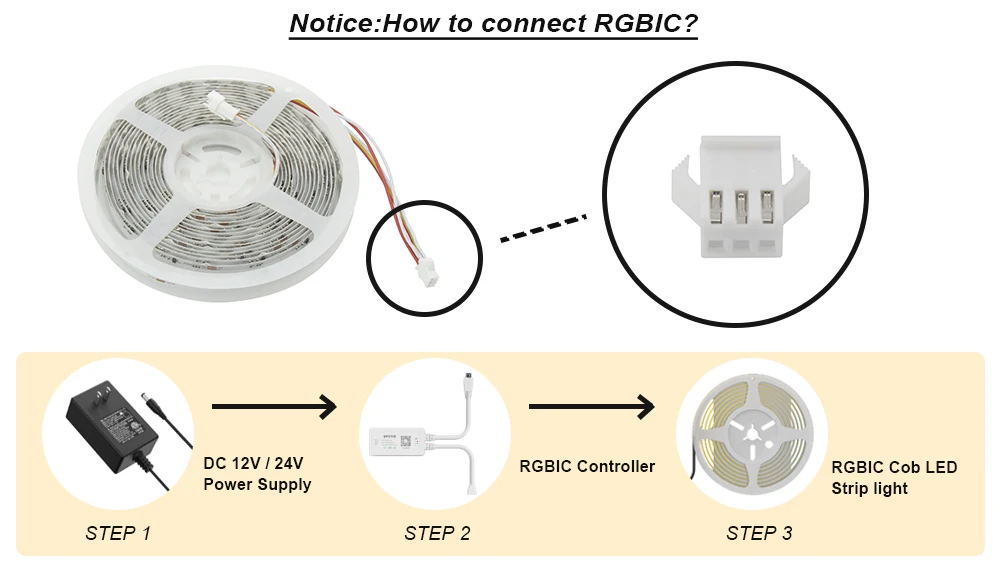 Notice:How to connect RGBIC?

DC 12V / 24V Power Supply

STEP 1

RGBIC Controller

STEP 2

RGBIC Cob LED Strip light

STEP 3