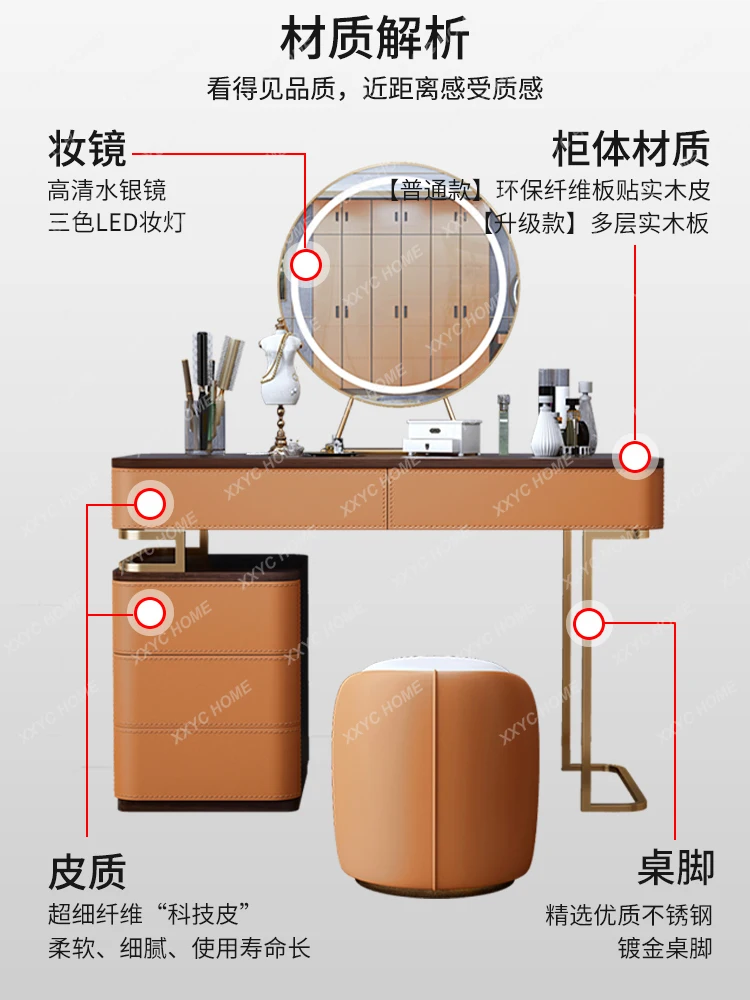 材质解析
看得见品质，近距离感受质感

妆镜
高清水银镜
三色LED妆灯

柜体材质
【普通款】环保纤维板贴实木皮
【升级款】多层实木板

XXYC HOME

皮质
超细纤维“科技皮”
柔软、细腻、使用寿命长

桌脚
精选优质不锈钢
镀金桌脚