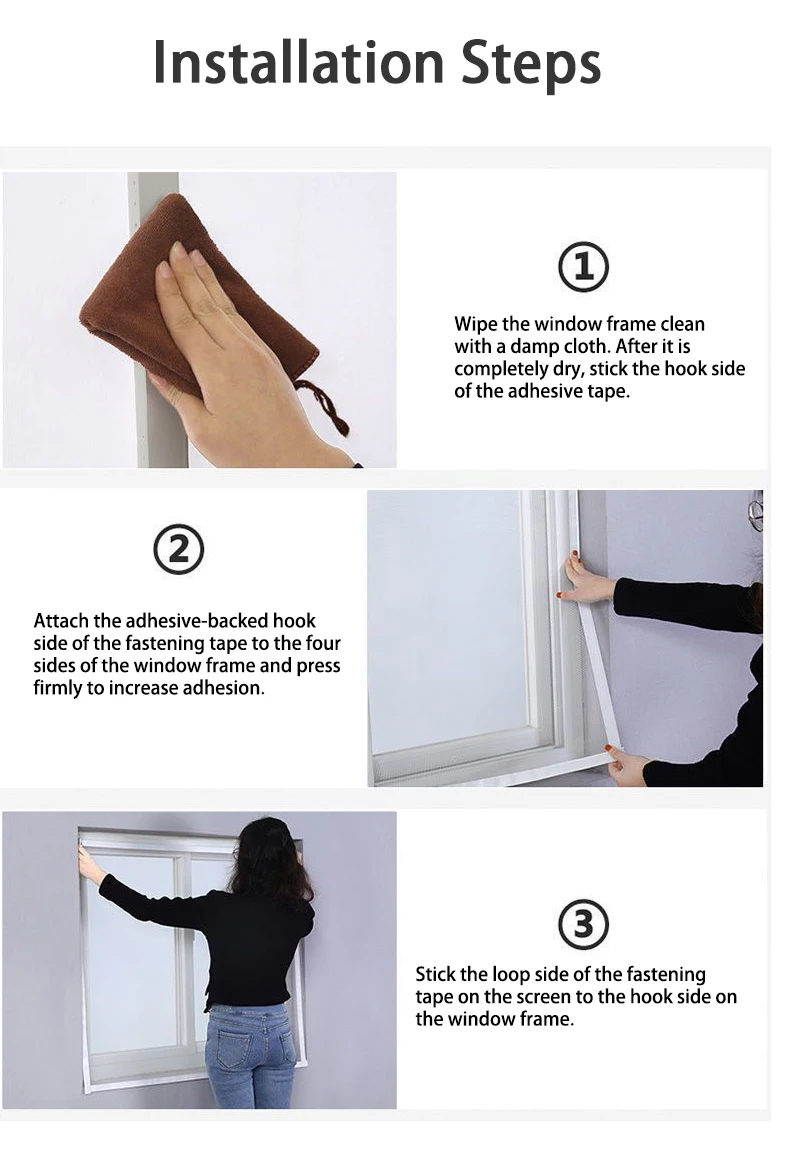 Installation Steps

①

Wipe the window frame clean with a damp cloth. After it is completely dry, stick the hook side of the adhesive tape.

②

Attach the adhesive-backed hook side of the fastening tape to the four sides of the window frame and press firmly to increase adhesion.

③

Stick the loop side of the fastening tape on the screen to the hook side on the window frame.