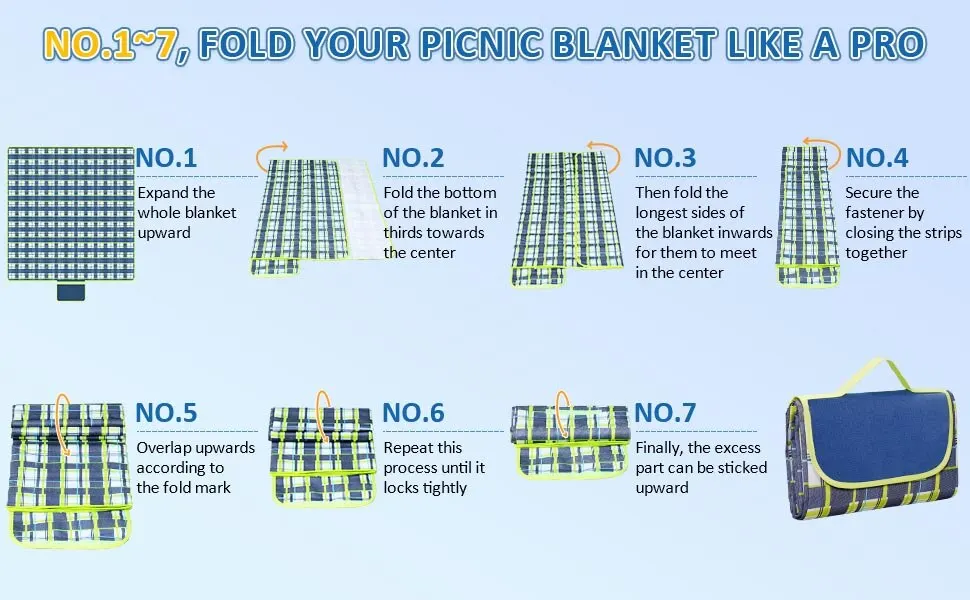 NO.1~7, FOLD YOUR PICNIC BLANKET LIKE A PRO

NO.1
Expand the whole blanket upward

NO.2
Fold the bottom of the blanket in thirds towards the center

NO.3
Then fold the longest sides of the blanket inwards for them to meet in the center

NO.4
Secure the fastener by closing the strips together

NO.5
Overlap upwards according to the fold mark

NO.6
Repeat this process until it locks tightly

NO.7
Finally, the excess part can be sticked upward