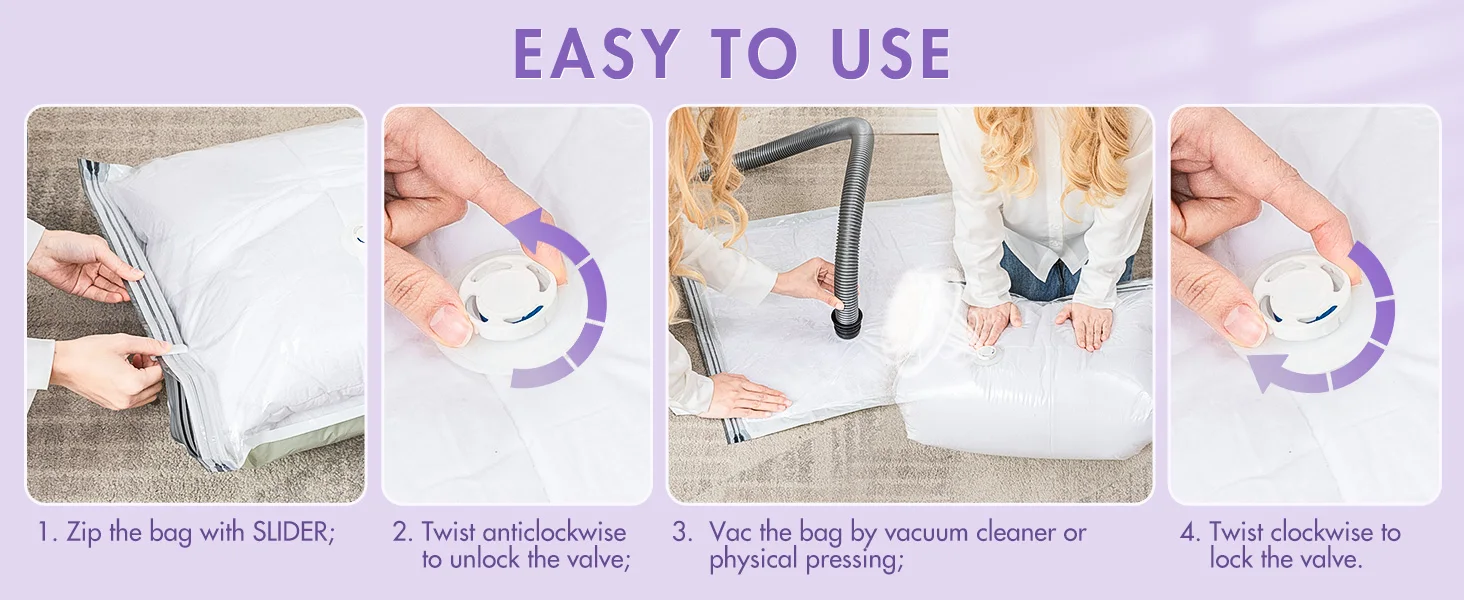 EASY TO USE

1. Zip the bag with SLIDER;

2. Twist anticlockwise to unlock the valve;

3. Vac the bag by vacuum cleaner or physical pressing;

4. Twist clockwise to lock the valve.