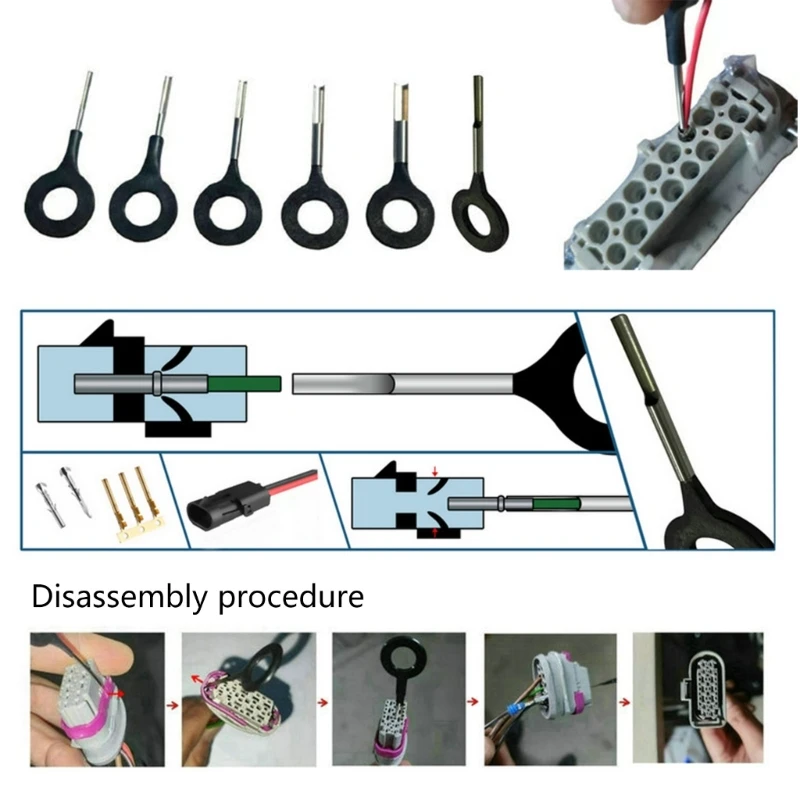 Disassembly procedure