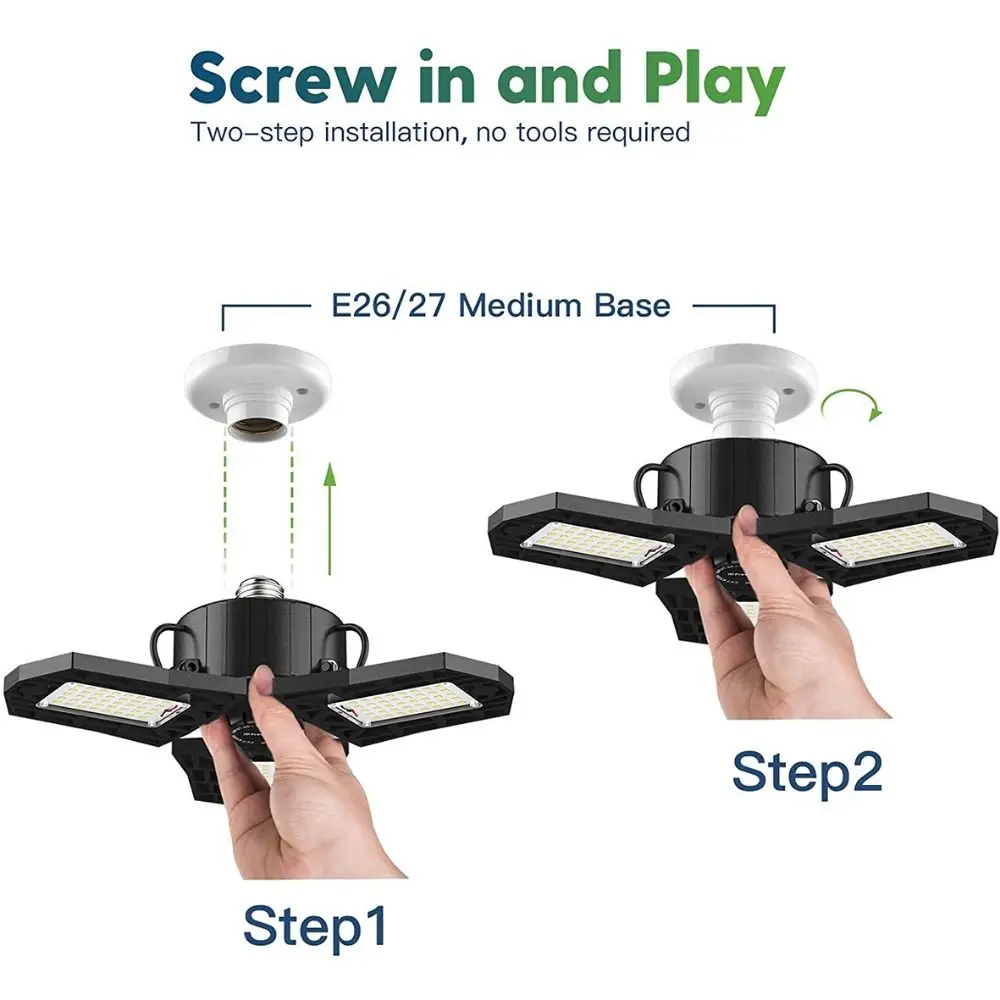 Screw in and Play
Two-step installation, no tools required

E26/27 Medium Base

Step1

Step2