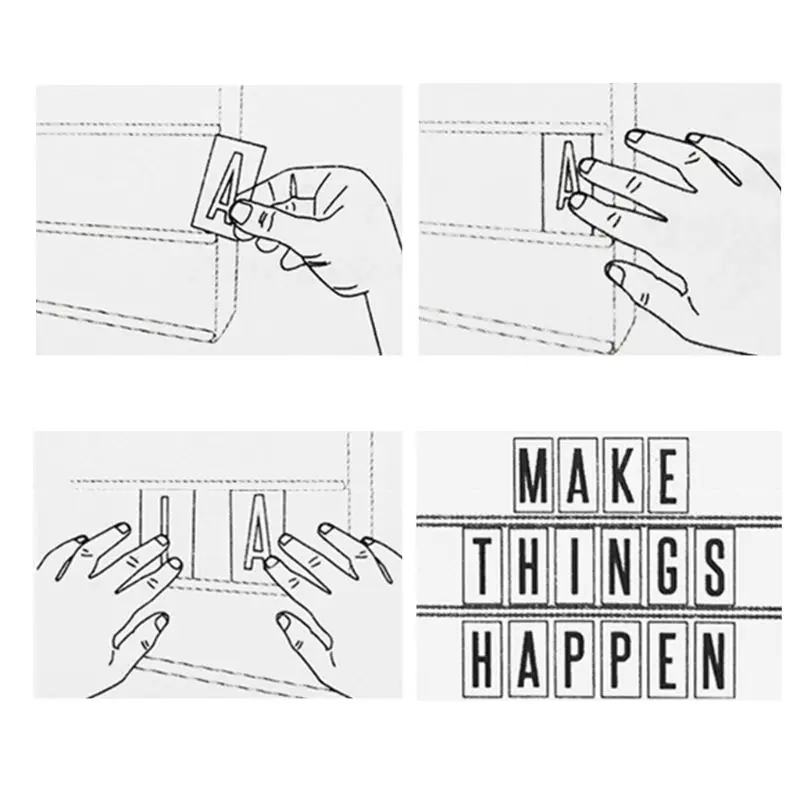 A

A

I A

MAKE
THINGS
HAPPEN