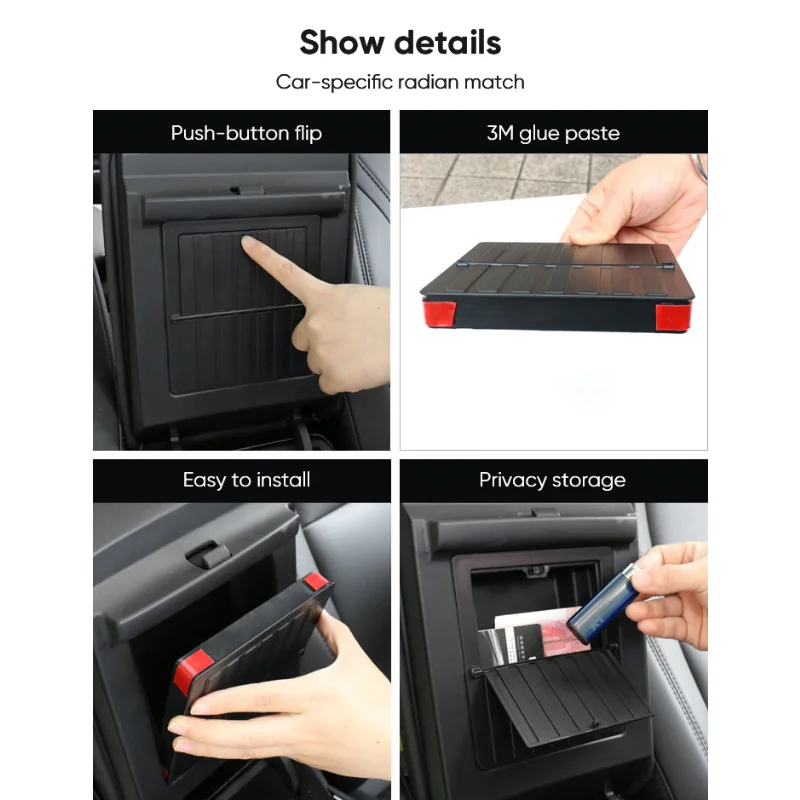 Show details

Car-specific radian match

Push-button flip

3M glue paste

Easy to install

Privacy storage