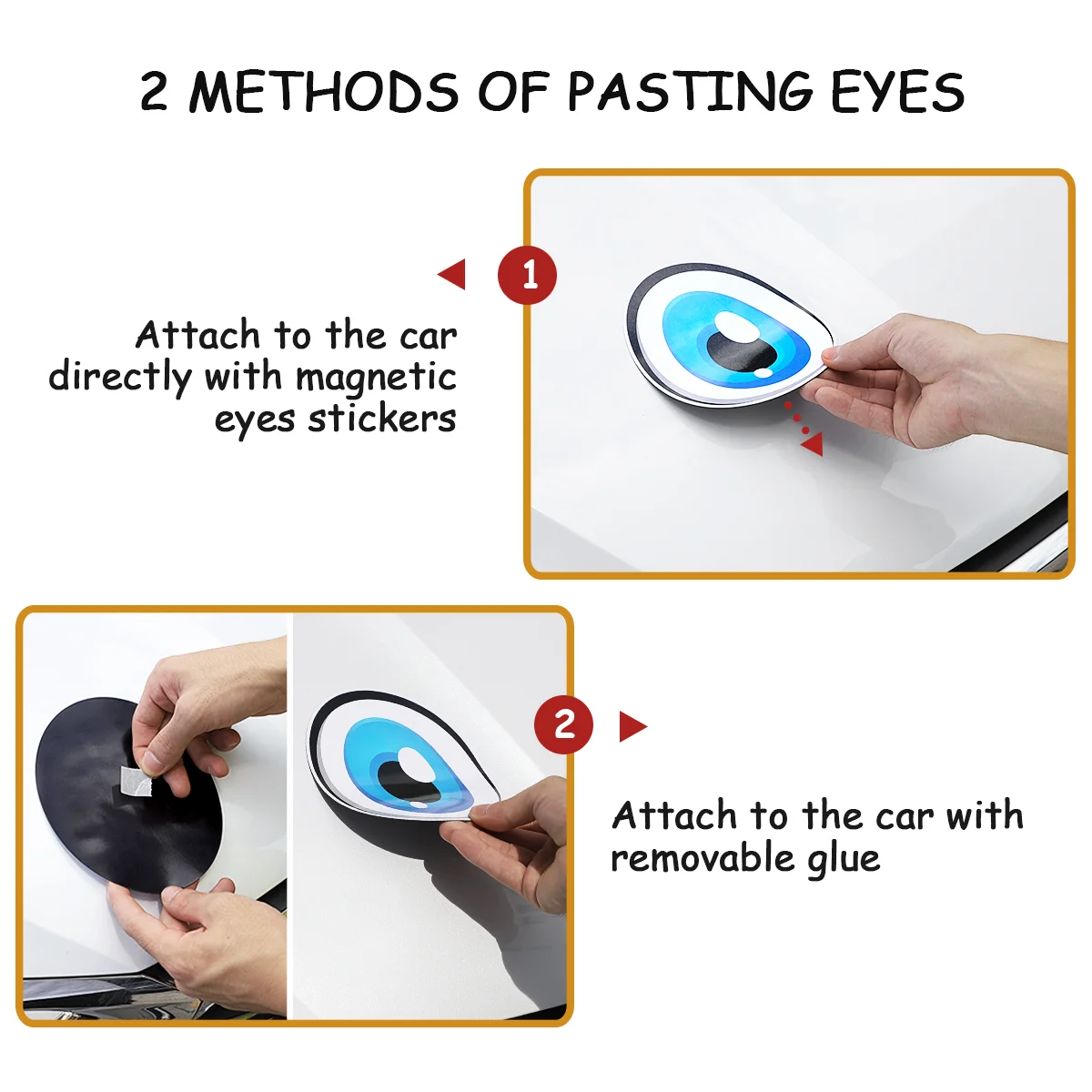 2 METHODS OF PASTING EYES

1

Attach to the car directly with magnetic eyes stickers

2

Attach to the car with removable glue