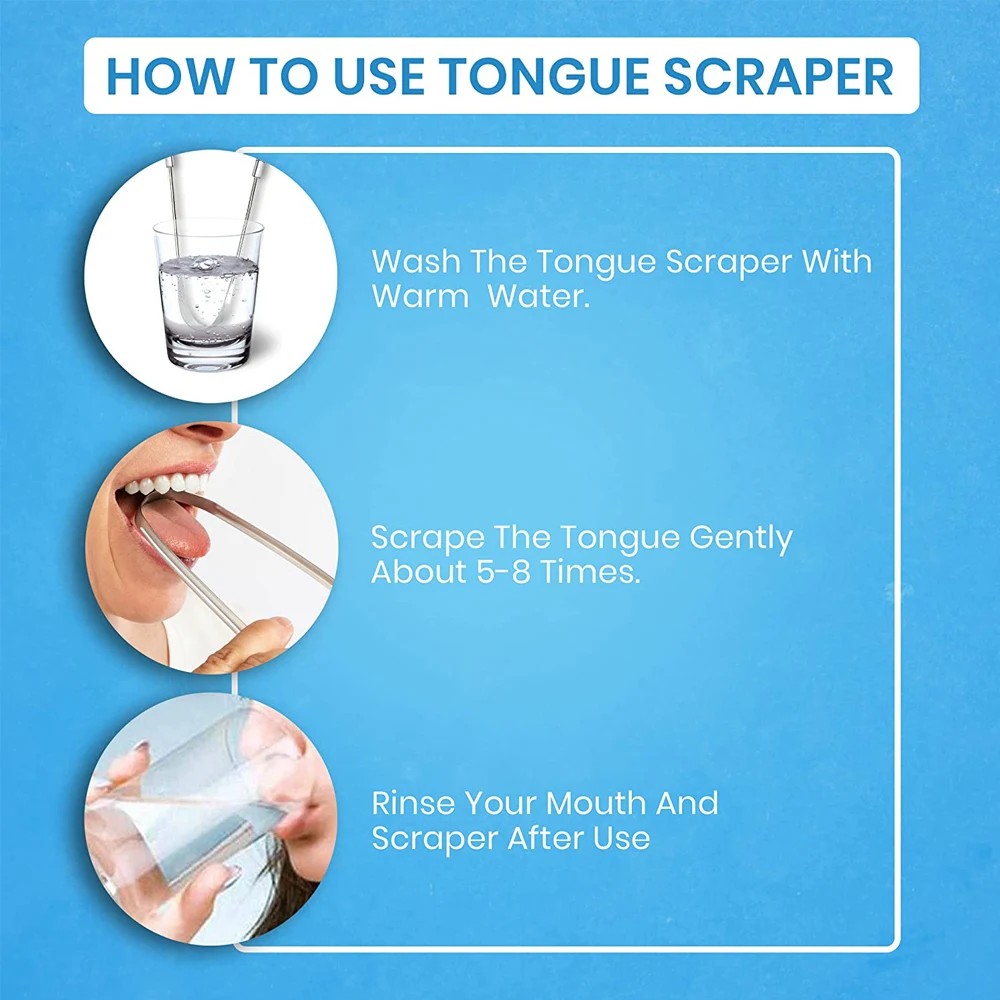 HOW TO USE TONGUE SCRAPER

Wash The Tongue Scraper With Warm  Water.

Scrape The Tongue Gently About 5-8 Times.

Rinse Your Mouth And Scraper After Use