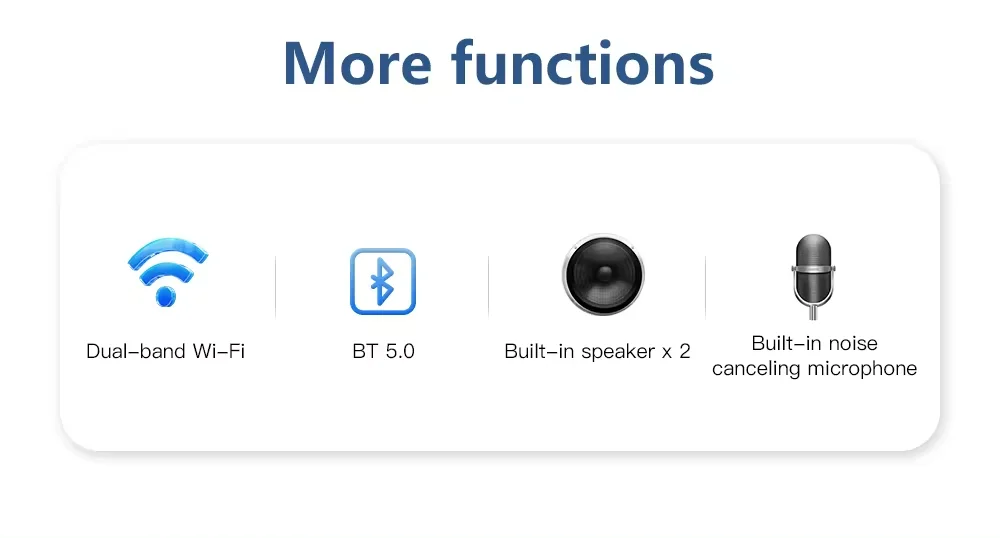 More functions

Dual-band Wi-Fi

BT 5.0

Built-in speaker x 2

Built-in noise canceling microphone