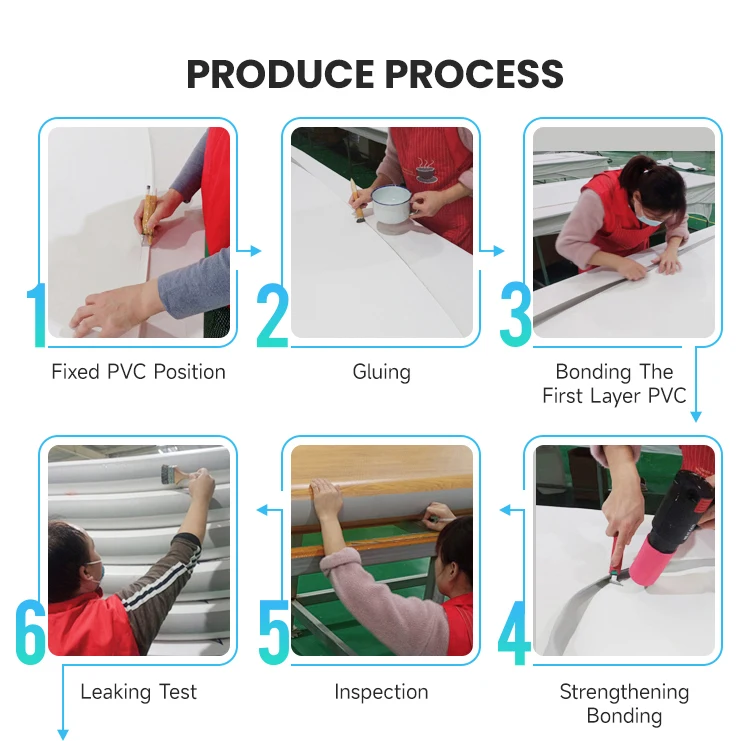 PRODUCE PROCESS

1
Fixed PVC Position

2
Gluing

3
Bonding The First Layer PVC

4
Strengthening Bonding

5
Inspection

6
Leaking Test