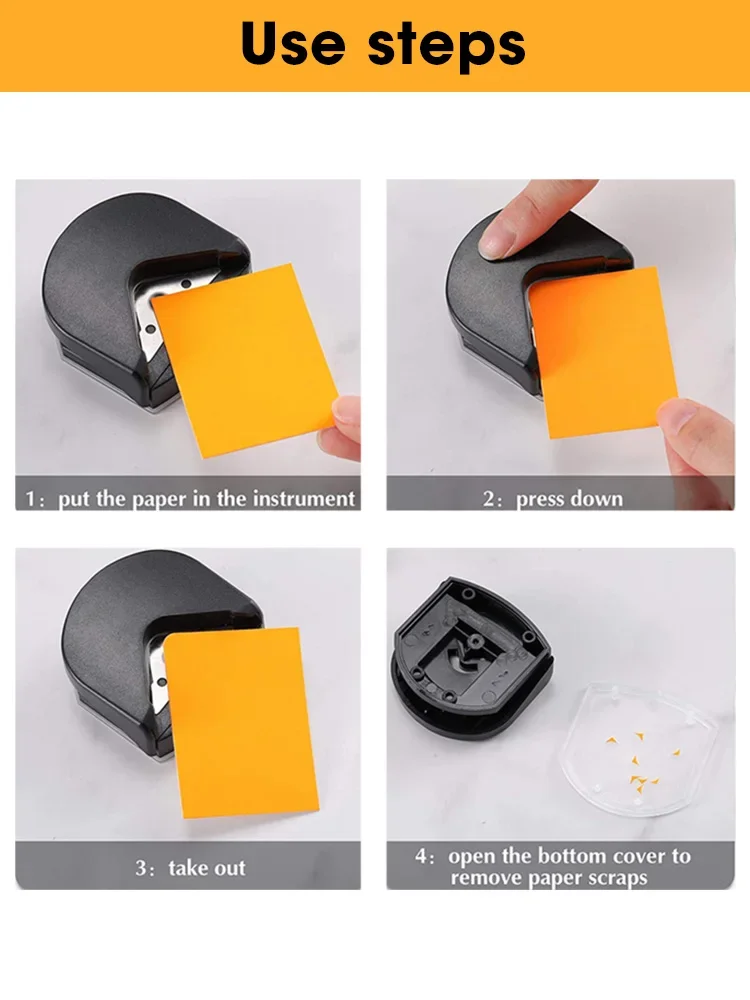 Use steps

1: put the paper in the instrument

2: press down

3: take out

4: open the bottom cover to remove paper scraps