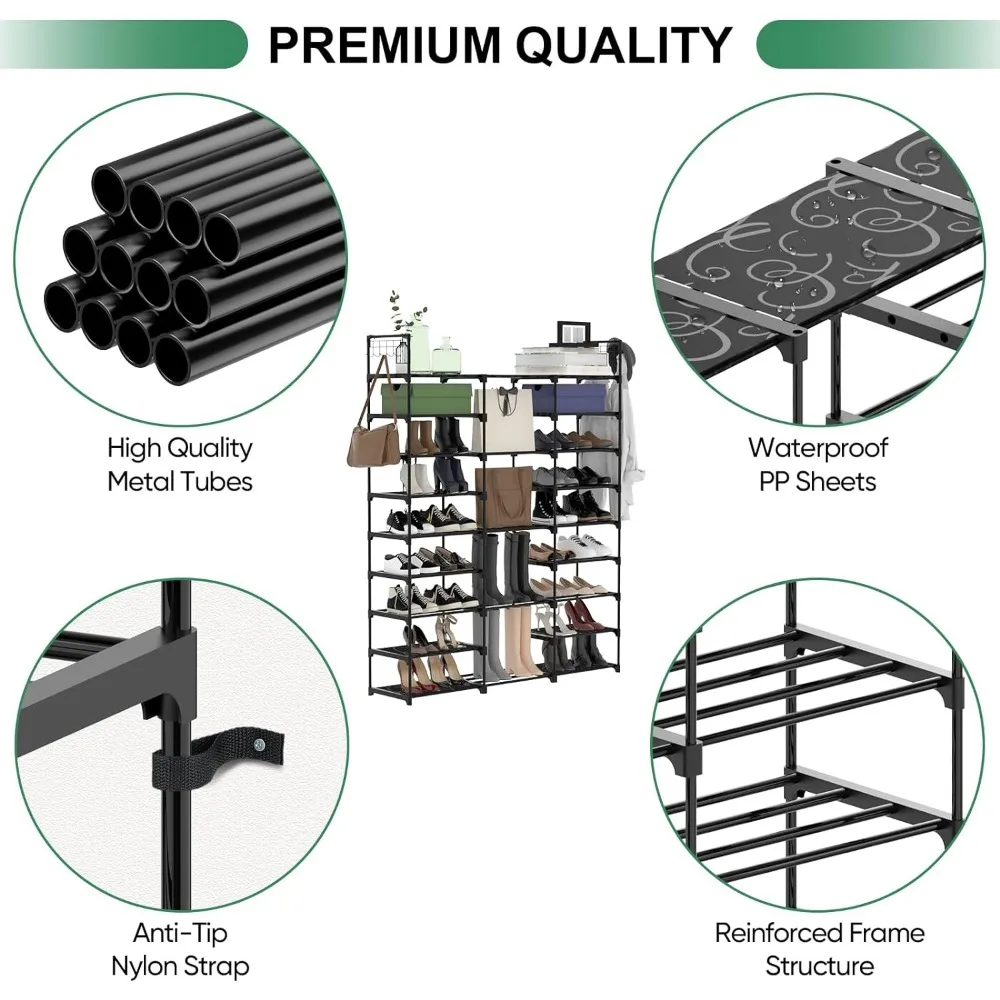 PREMIUM QUALITY

High Quality
Metal Tubes

Waterproof
PP Sheets

Anti-Tip
Nylon Strap

Reinforced Frame
Structure