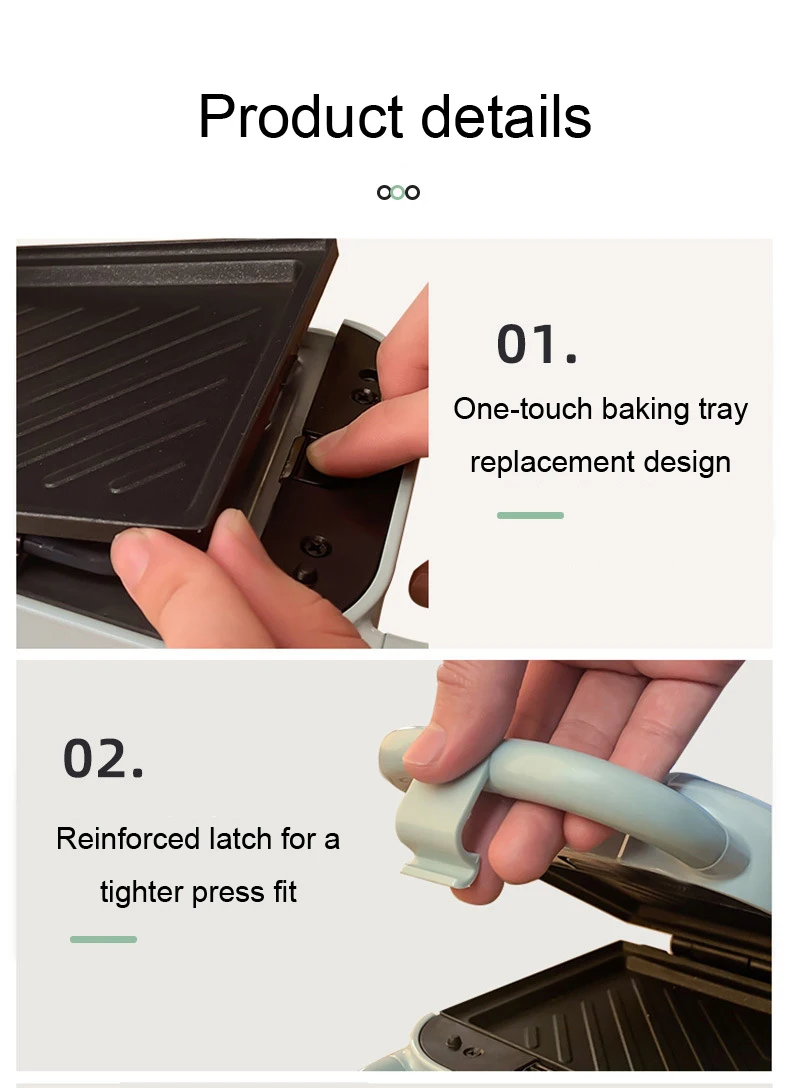 Product details

01.

One-touch baking tray replacement design

02.

Reinforced latch for a tighter press fit