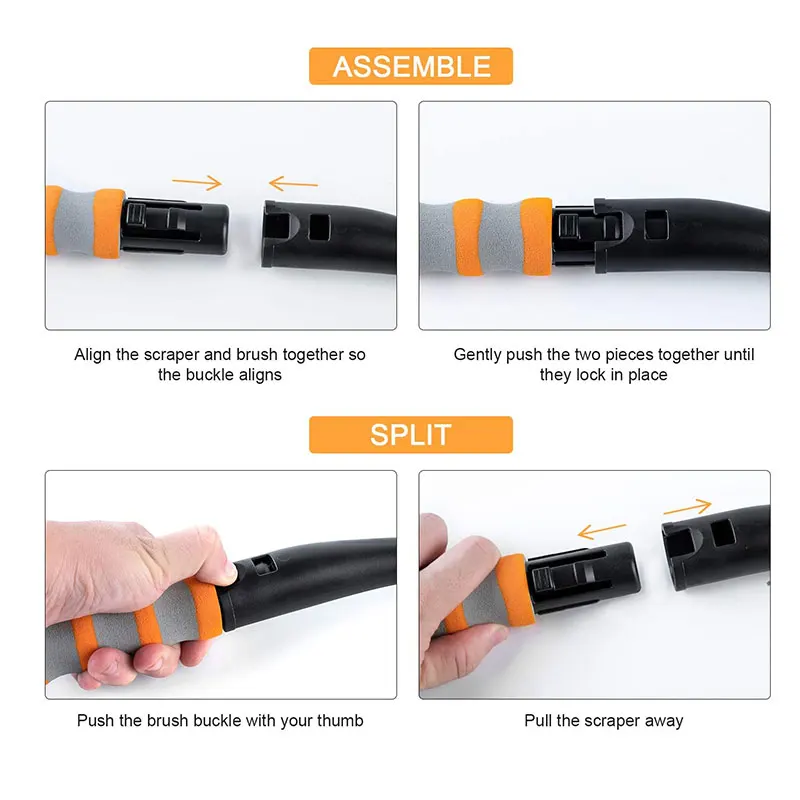 ASSEMBLE

Align the scraper and brush together so the buckle aligns

Gently push the two pieces together until they lock in place

SPLIT

Push the brush buckle with your thumb

Pull the scraper away