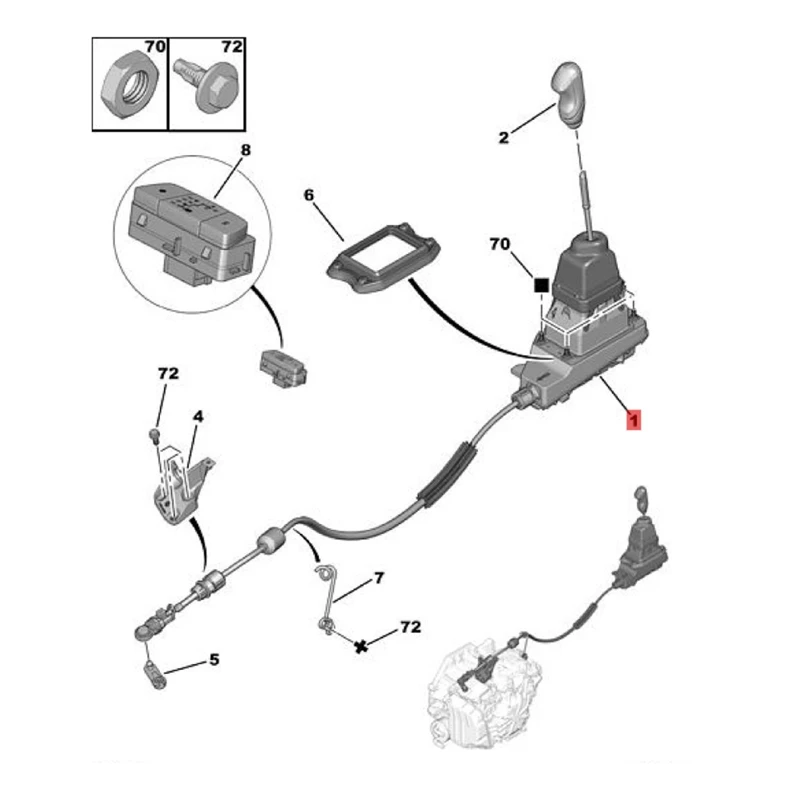 70
72
2
8
6
70
1
72
4
7
72
5