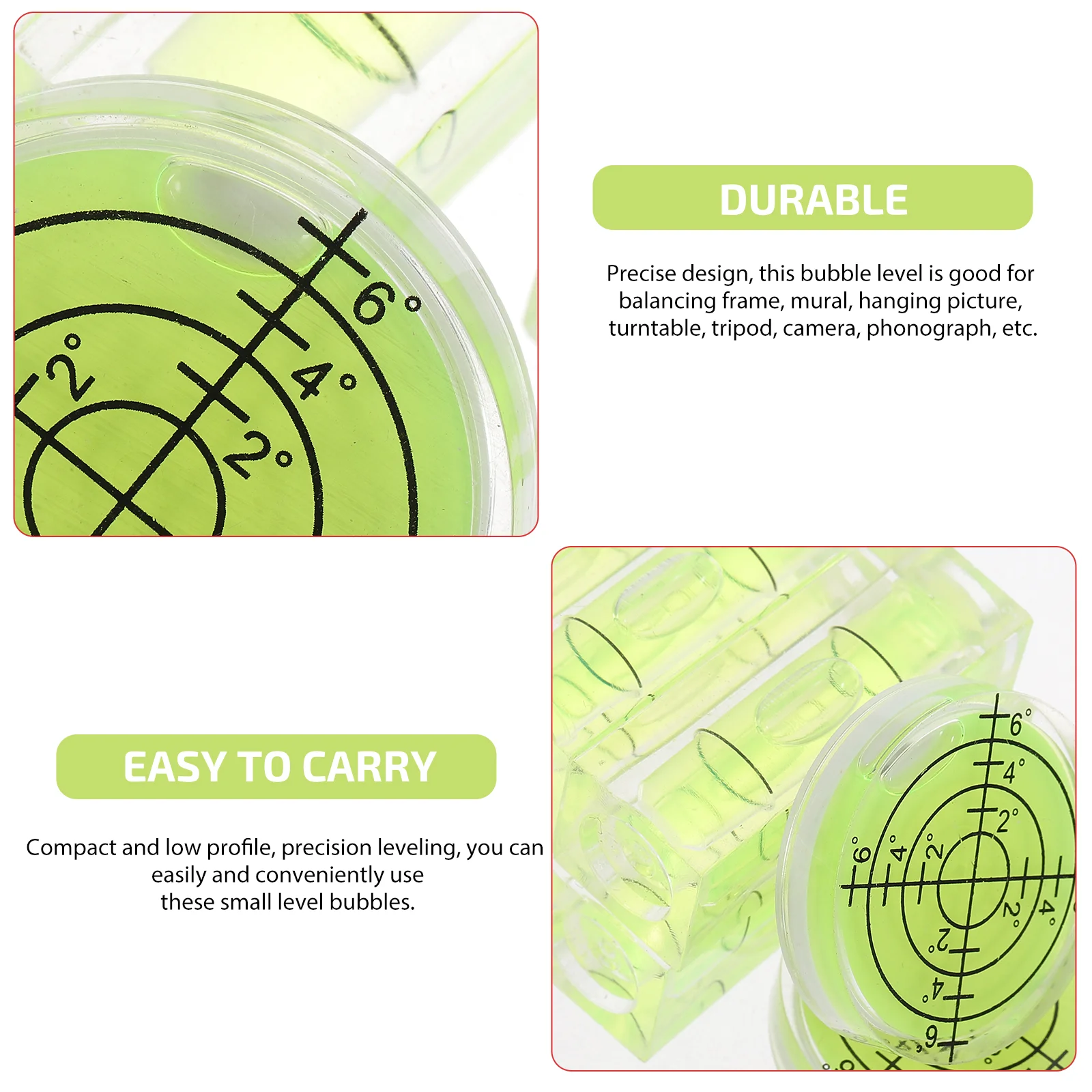 6°
4°
2°
2°

DURABLE

Precise design, this bubble level is good for balancing frame, mural, hanging picture, turntable, tripod, camera, phonograph, etc.

EASY TO CARRY

Compact and low profile, precision leveling, you can easily and conveniently use these small level bubbles.

6°
4°
2°
6°
4°
2°
2°
4°
2°
4°
6°