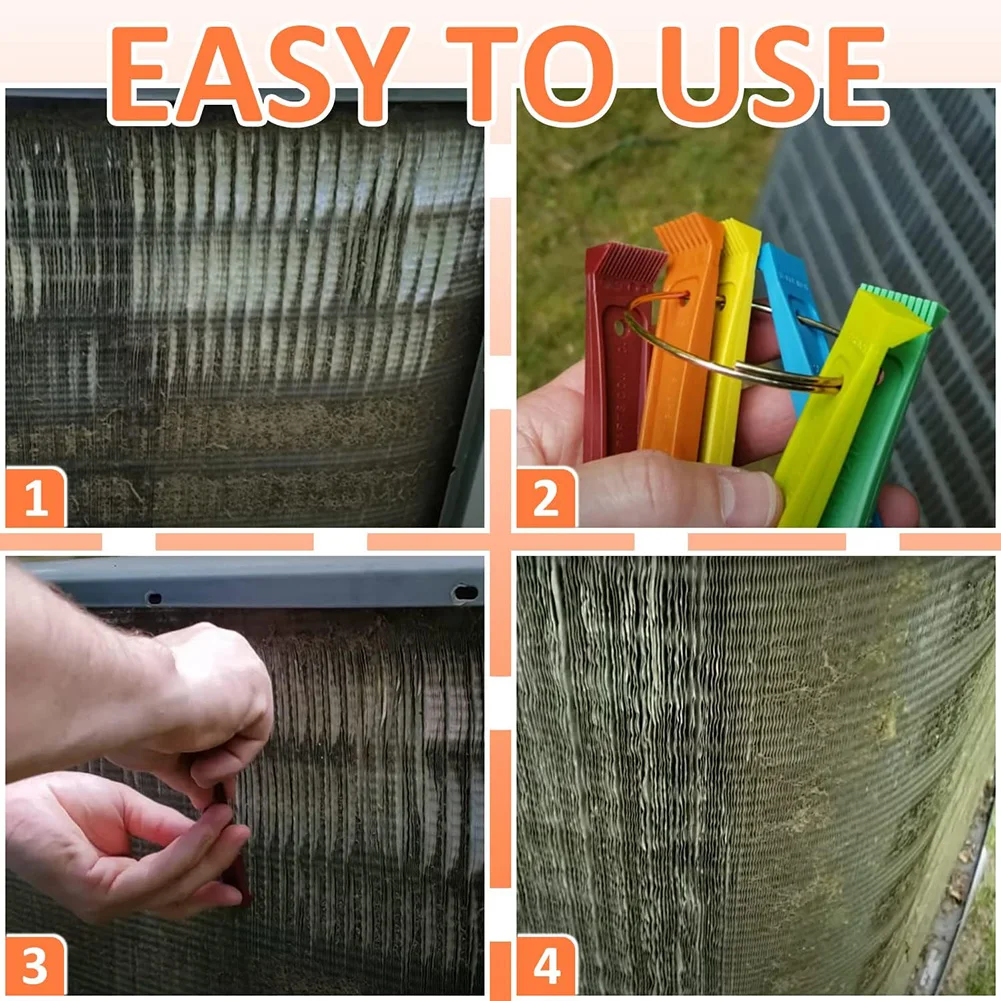 EASY TO USE

1

2

3

4