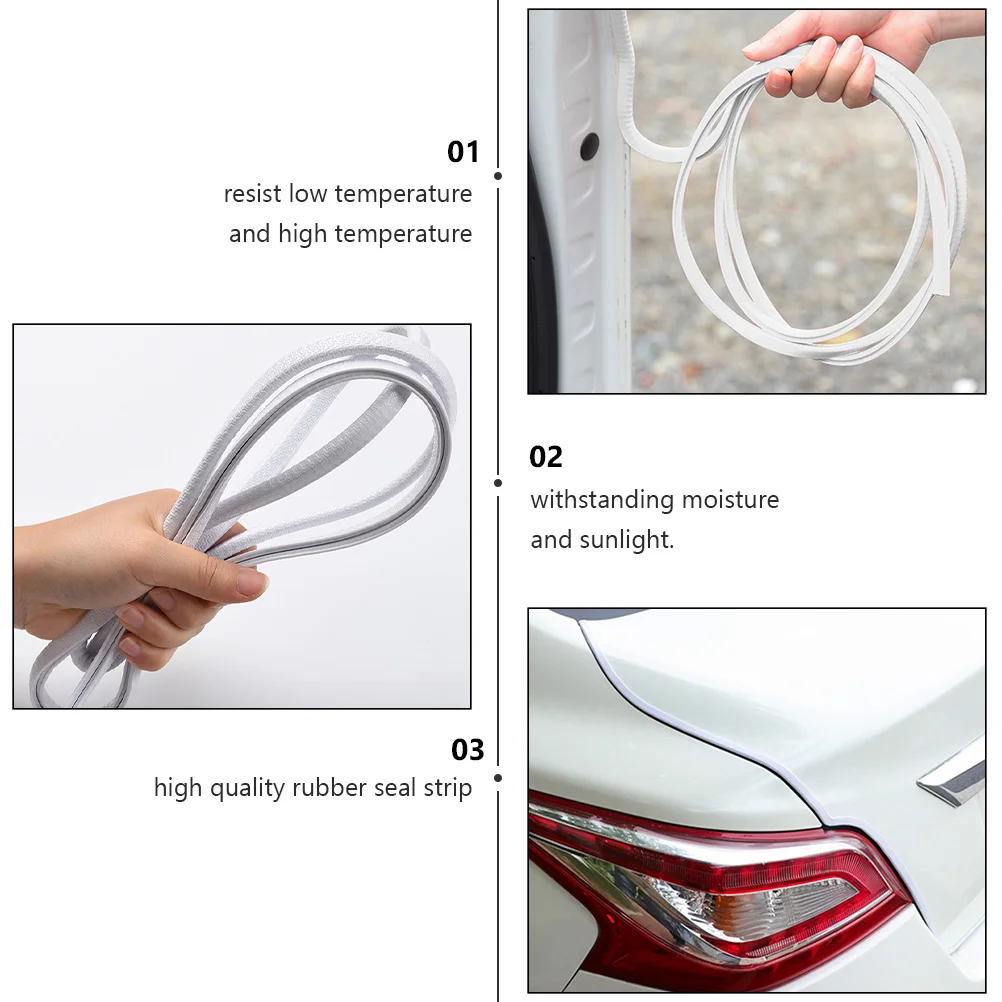 01
resist low temperature and high temperature

02
withstanding moisture and sunlight.

03
high quality rubber seal strip