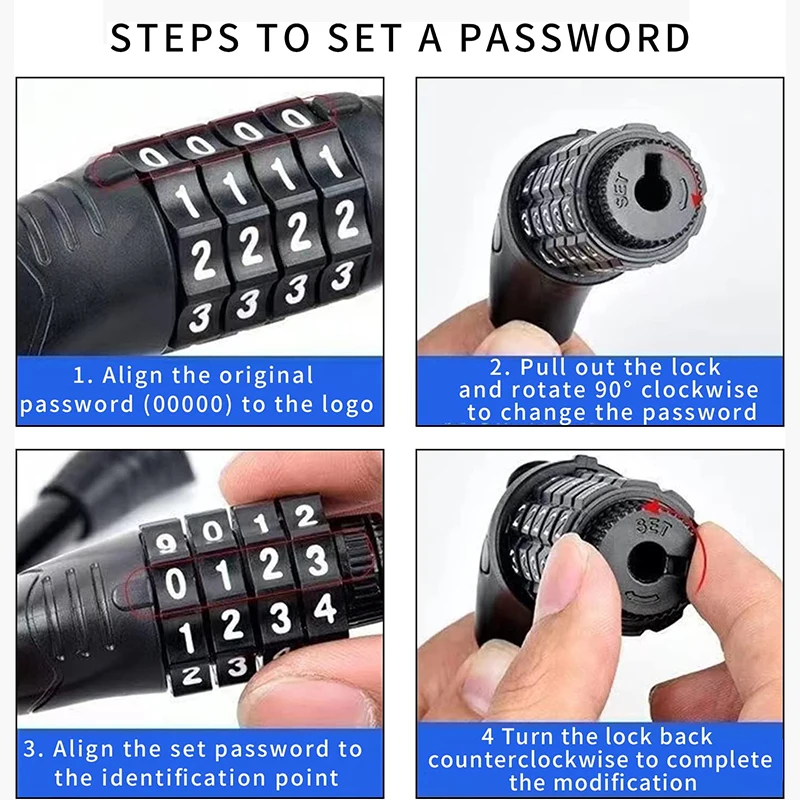 STEPS TO SET A PASSWORD

0 0 0 0
1 1 1 1
2 2 2 2
3 3 3 3

1. Align the original password (00000) to the logo

SET

2. Pull out the lock and rotate 90° clockwise to change the password

9 0 1 2
0 1 2 3
1 2 3 4
2 3

3. Align the set password to the identification point

SET

4 Turn the lock back counterclockwise to complete the modification