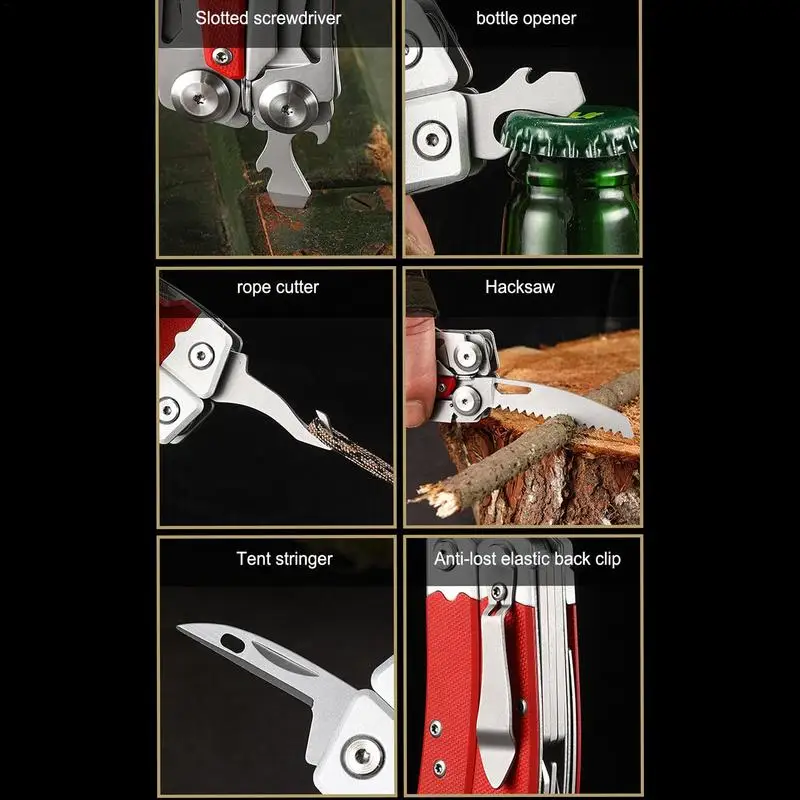 Slotted screwdriver

bottle opener

rope cutter

Hacksaw

Tent stringer

Anti-lost elastic back clip