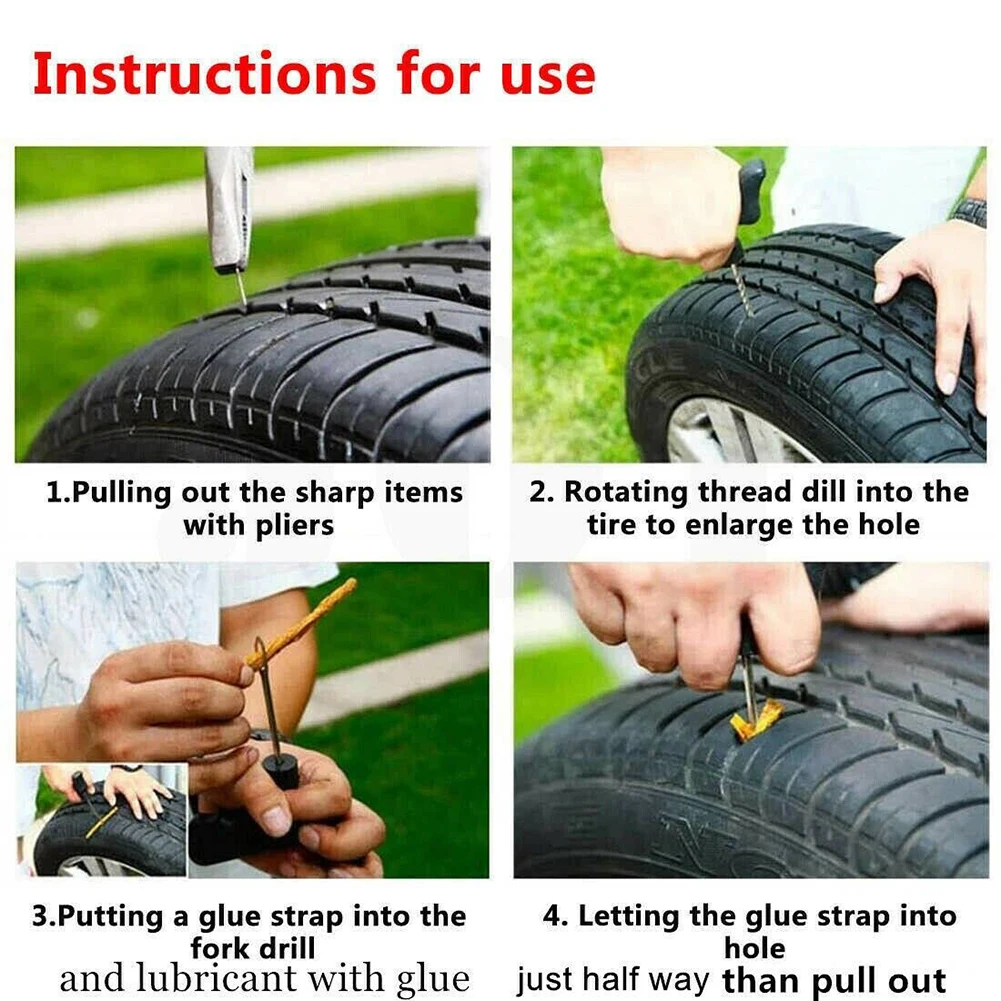 Instructions for use

1.Pulling out the sharp items with pliers

2. Rotating thread dill into the tire to enlarge the hole

3.Putting a glue strap into the fork drill and lubricant with glue

4. Letting the glue strap into hole just half way than pull out