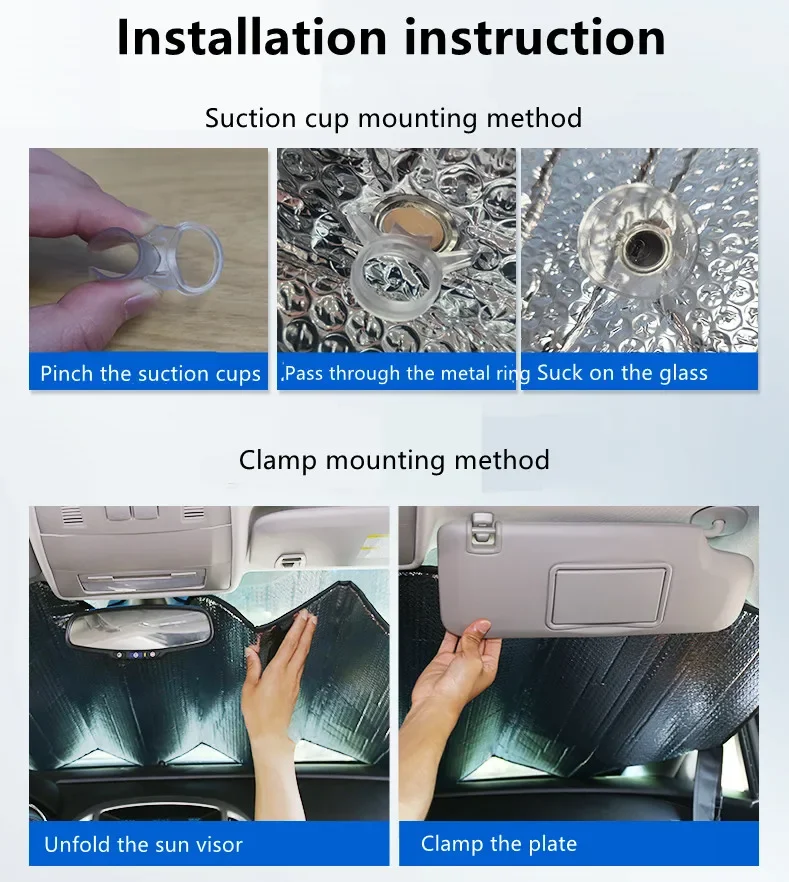 Installation instruction

Suction cup mounting method

Pinch the suction cups

.Pass through the metal ring

Suck on the glass

Clamp mounting method

Unfold the sun visor

Clamp the plate